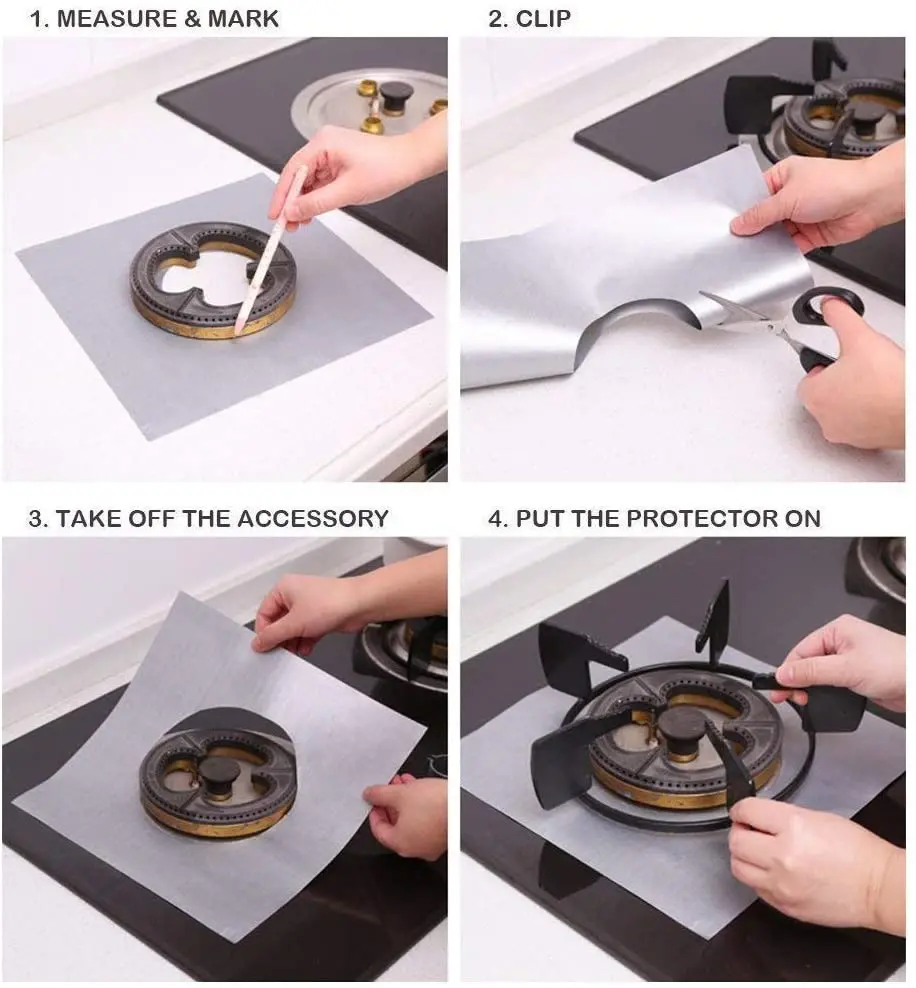 1. MEASURE & MARK

2. CLIP

3. TAKE OFF THE ACCESSORY

4. PUT THE PROTECTOR ON