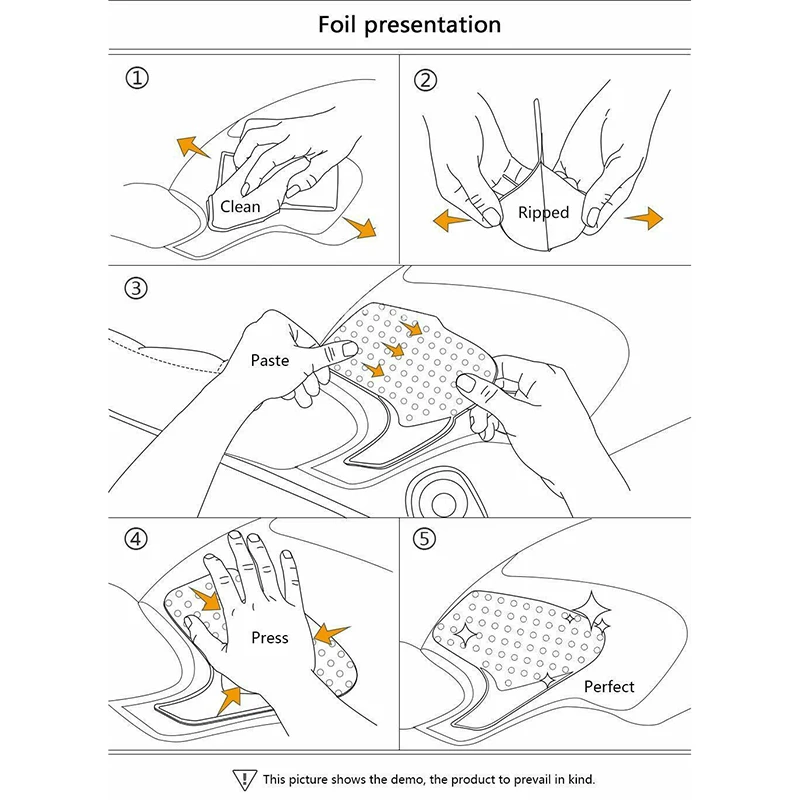 Foil presentation

①

Clean

②

Ripped

③

Paste

④

Press

⑤

Perfect

This picture shows the demo, the product to prevail in kind.