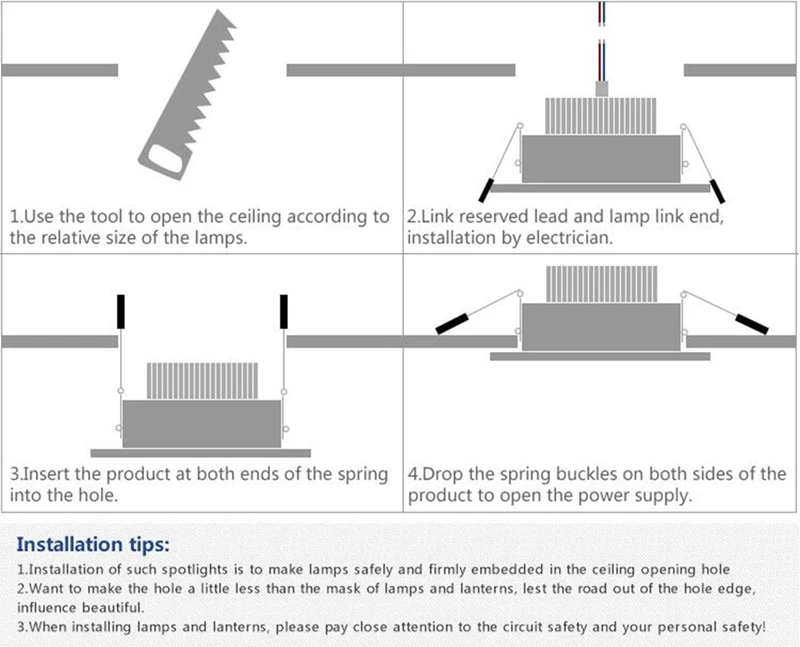 1.Use the tool to open the ceiling according to the relative size of the lamps.

2.Link reserved lead and lamp link end, installation by electrician.

3.Insert the product at both ends of the spring into the hole.

4.Drop the spring buckles on both sides of the product to open the power supply.

Installation tips:

1.Installation of such spotlights is to make lamps safely and firmly embedded in the ceiling opening hole
2.Want to make the hole a little less than the mask of lamps and lanterns, lest the road out of the hole edge, influence beautiful.
3.When installing lamps and lanterns, please pay close attention to the circuit safety and your personal safety!