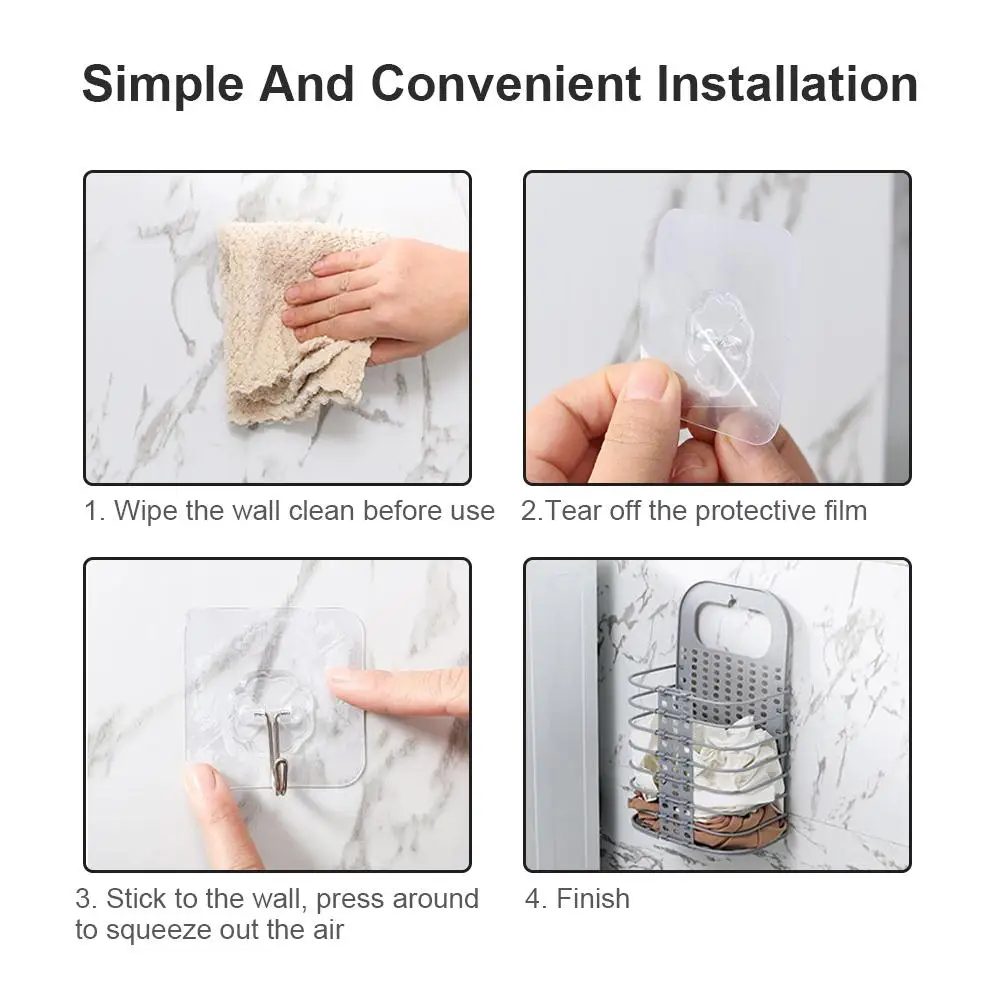 Simple And Convenient Installation

1. Wipe the wall clean before use

2.Tear off the protective film

3. Stick to the wall, press around to squeeze out the air

4. Finish