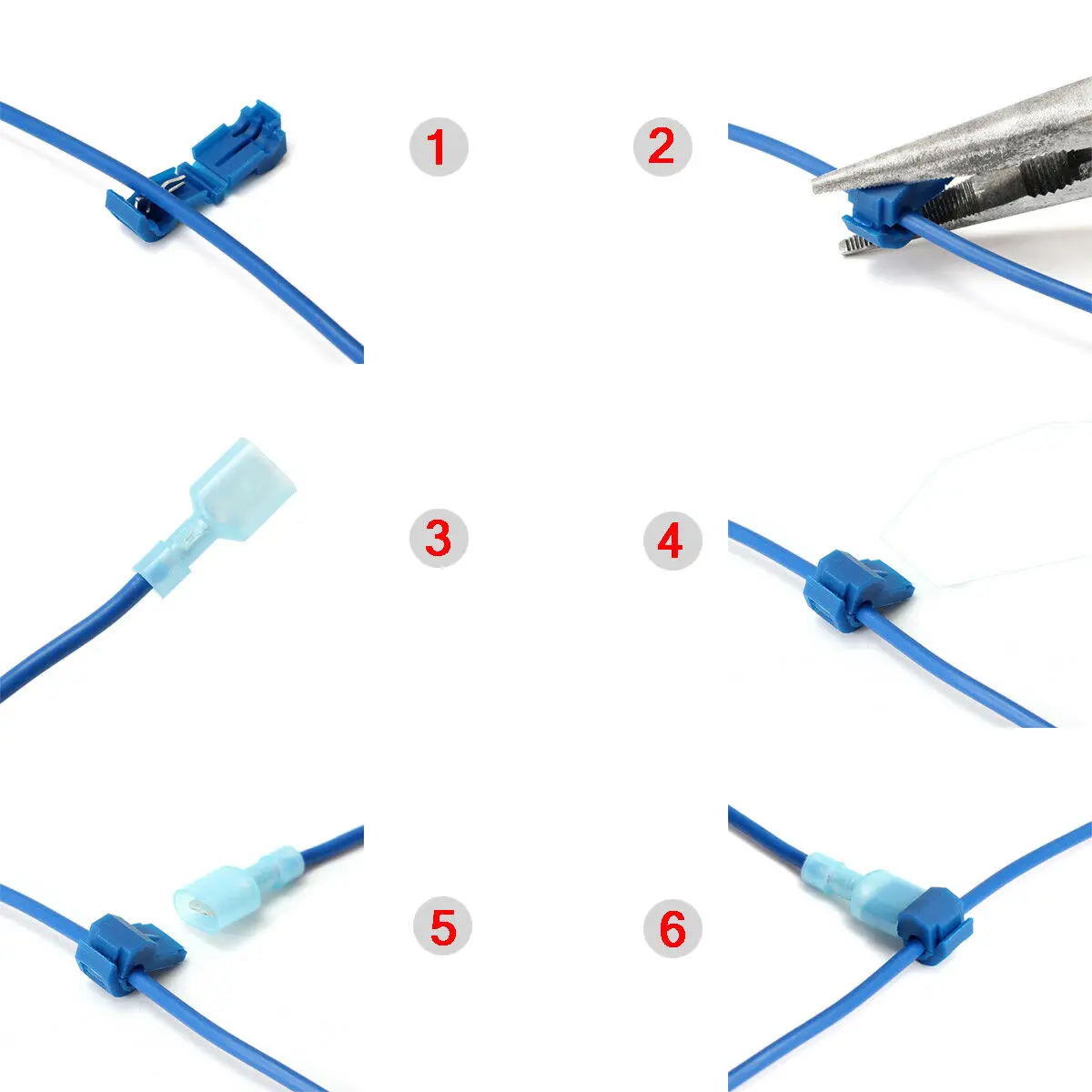 1

2

3

4

5

6