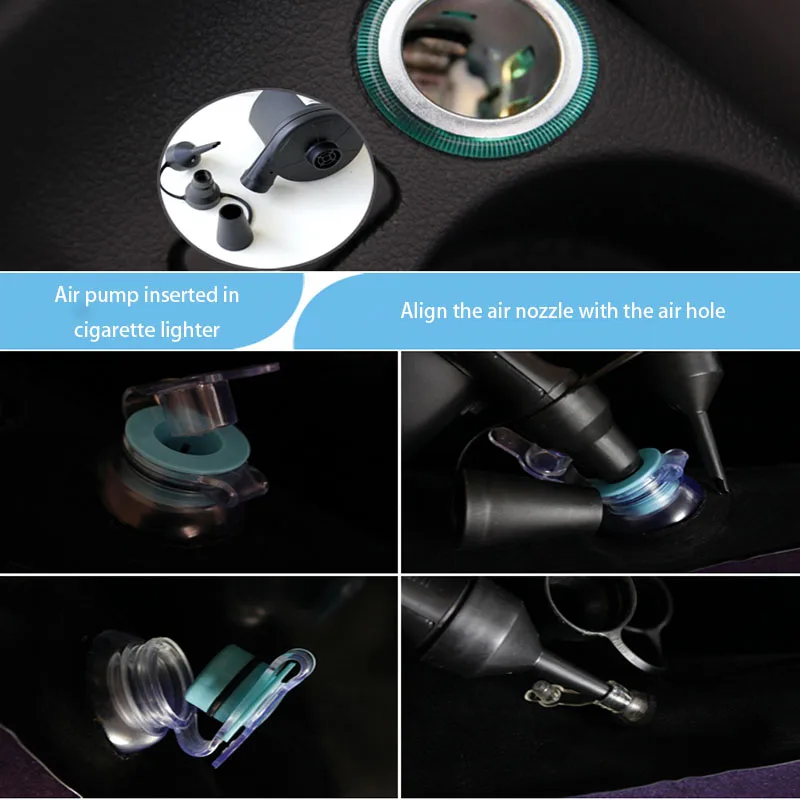 Air pump inserted in cigarette lighter

Align the air nozzle with the air hole