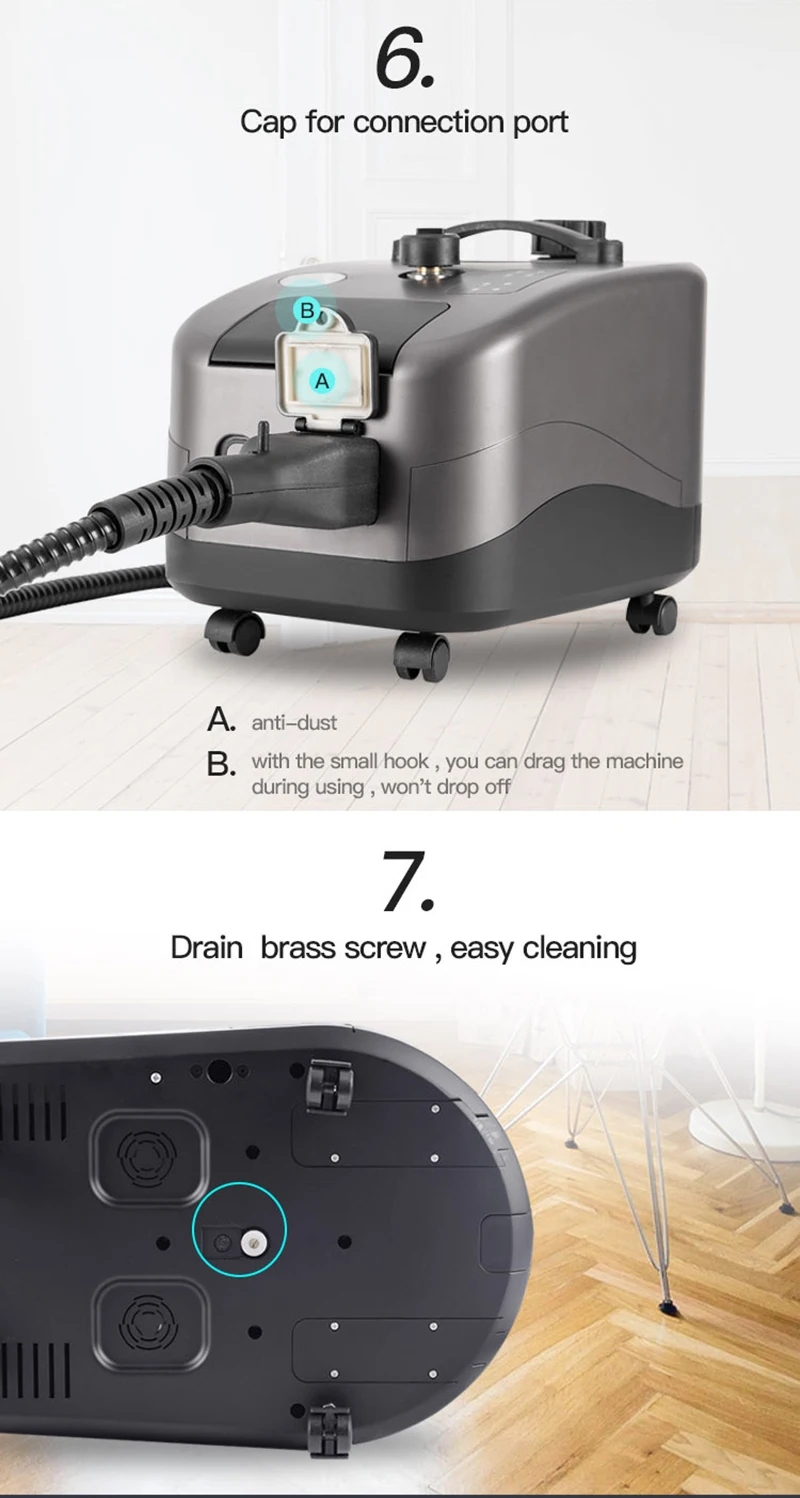 6.

Cap for connection port

B

A

A. anti–dust

B. with the small hook , you can drag the machine during using , won't drop off

7.

Drain brass screw , easy cleaning