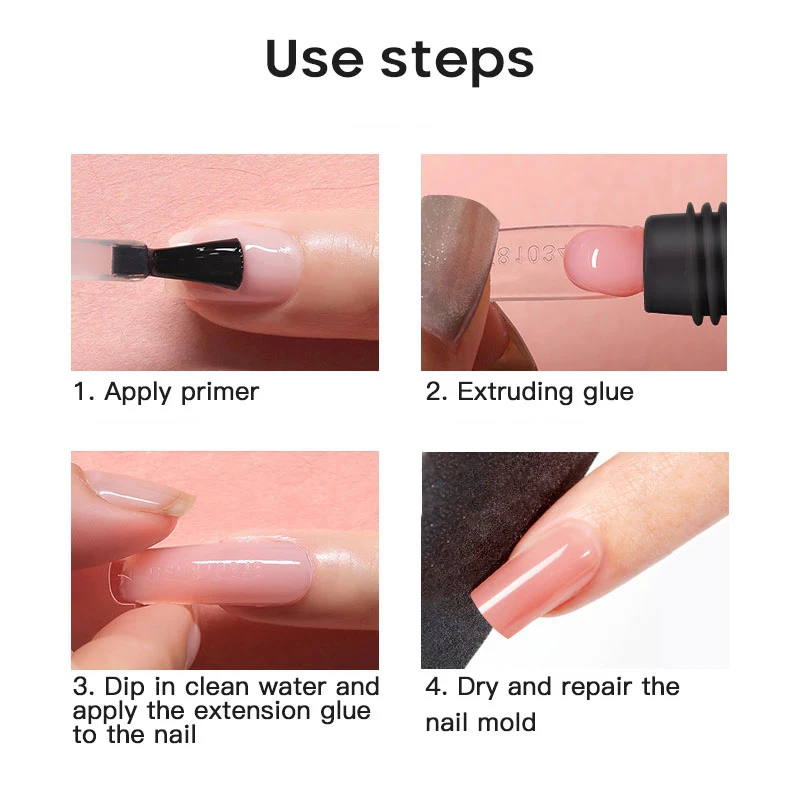 Use steps

1. Apply primer

2. Extruding glue

3. Dip in clean water and apply the extension glue to the nail

4. Dry and repair the nail mold