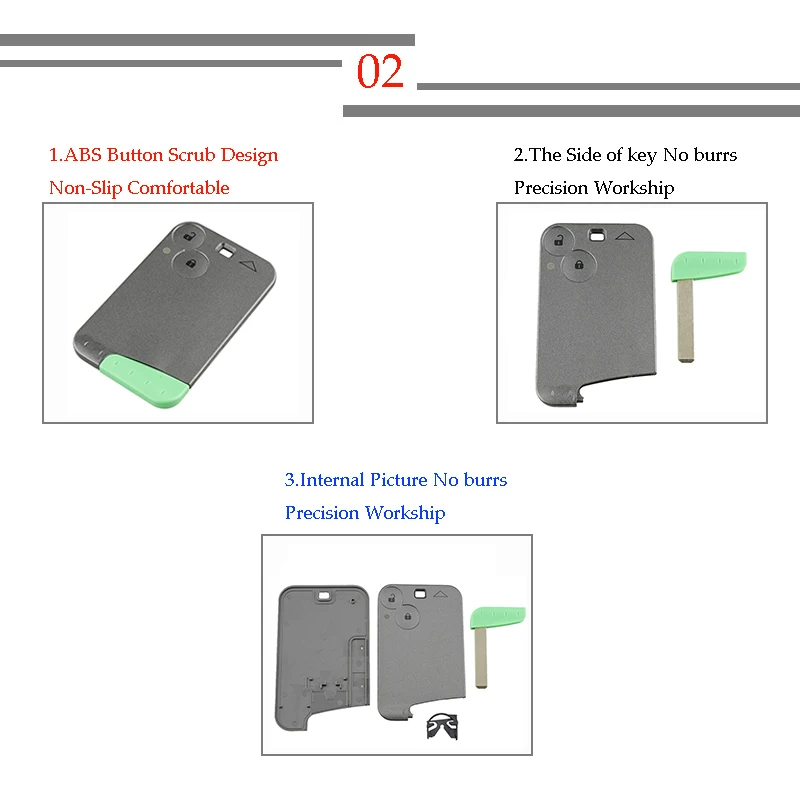 02

1.ABS Button Scrub Design
Non-Slip Comfortable

2.The Side of key No burrs
Precision Workship

3.Internal Picture No burrs
Precision Workship