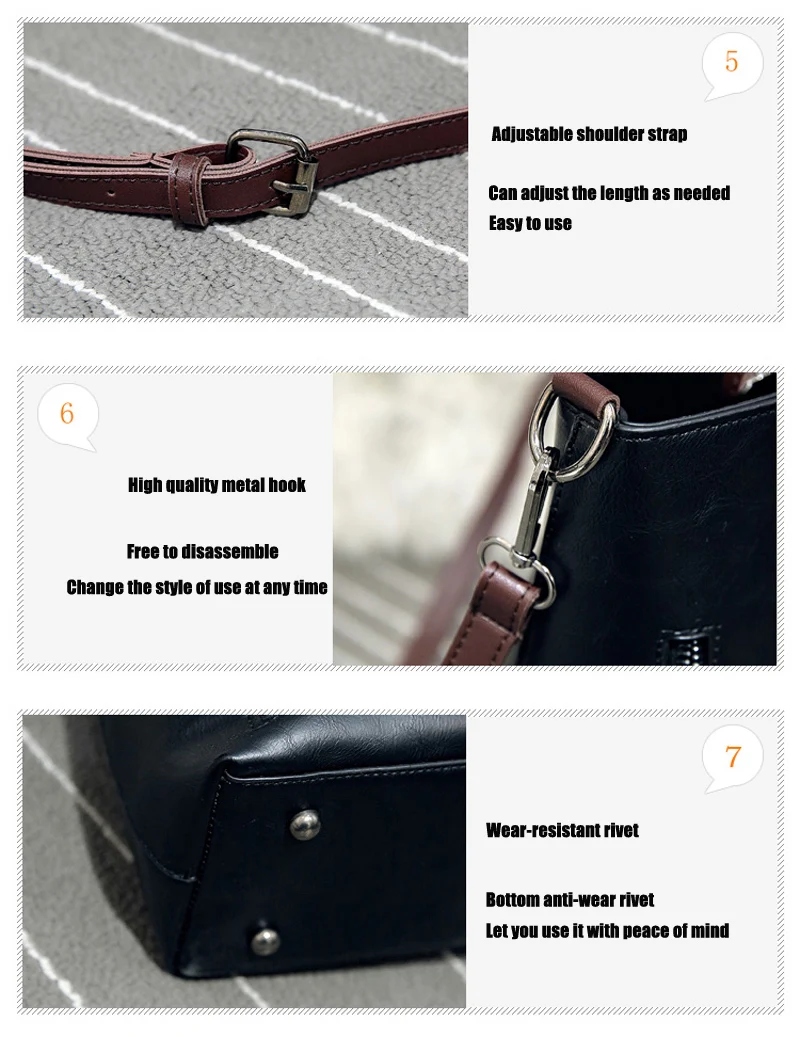 5

Adjustable shoulder strap

Can adjust the length as needed
Easy to use

6

High quality metal hook

Free to disassemble
Change the style of use at any time

7

Wear-resistant rivet

Bottom anti-wear rivet
Let you use it with peace of mind