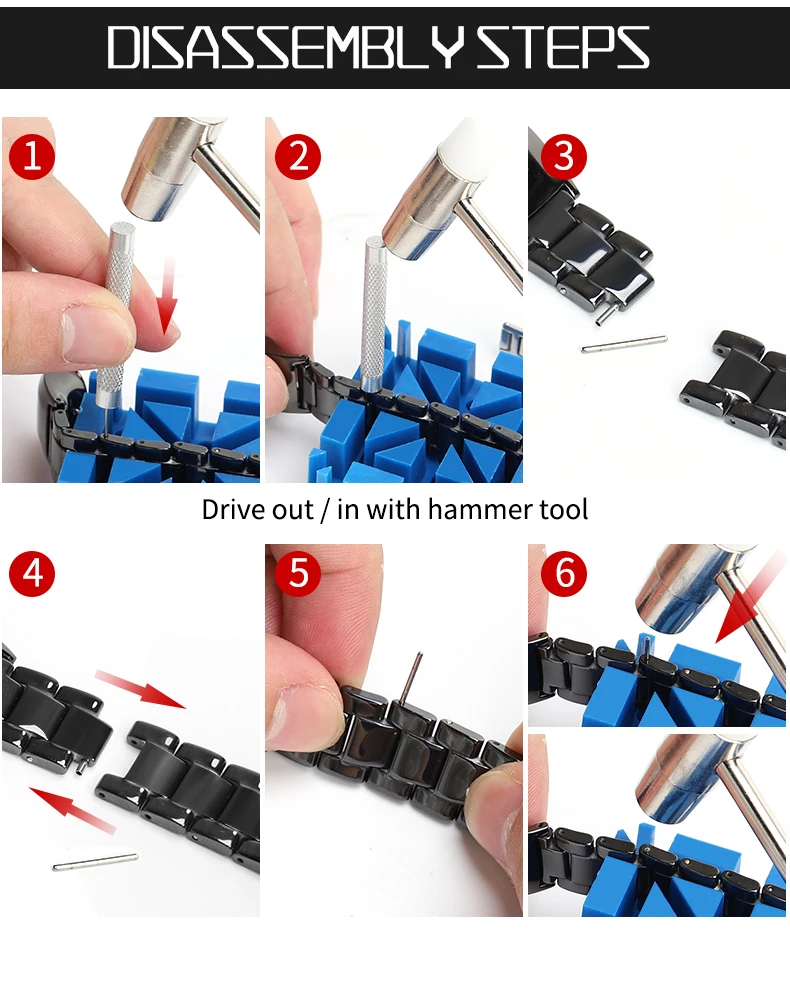 DISASSEMBLY STEPS

1

2

3

Drive out / in with hammer tool

4

5

6