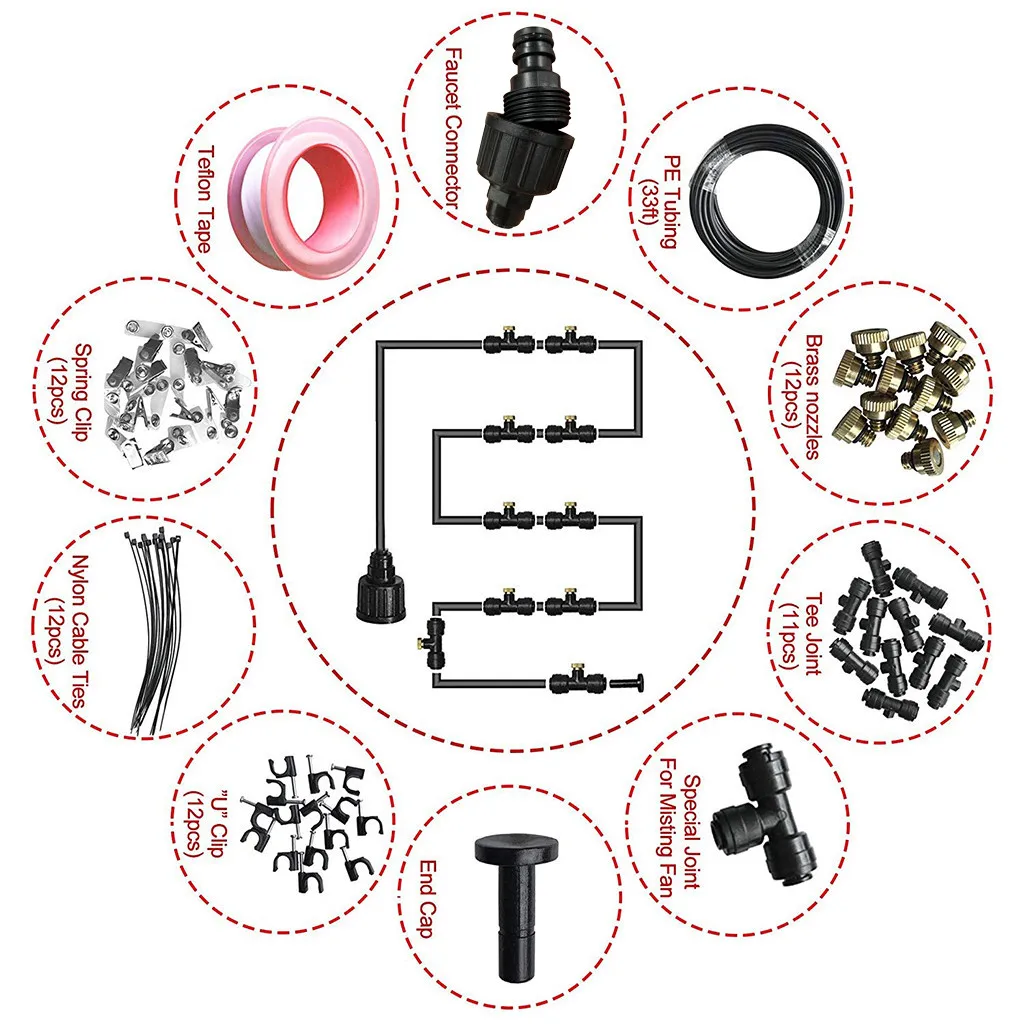 Faucet Connector

PE Tubing (33ft)

Brass nozzles (12pcs)

Tee Joint (11pcs)

Special Joint For Misting Fan

End Cap

"U" Clip (12pcs)

Nylon Cable Ties (12pcs)

Spring Clip (12pcs)

Teflon Tape