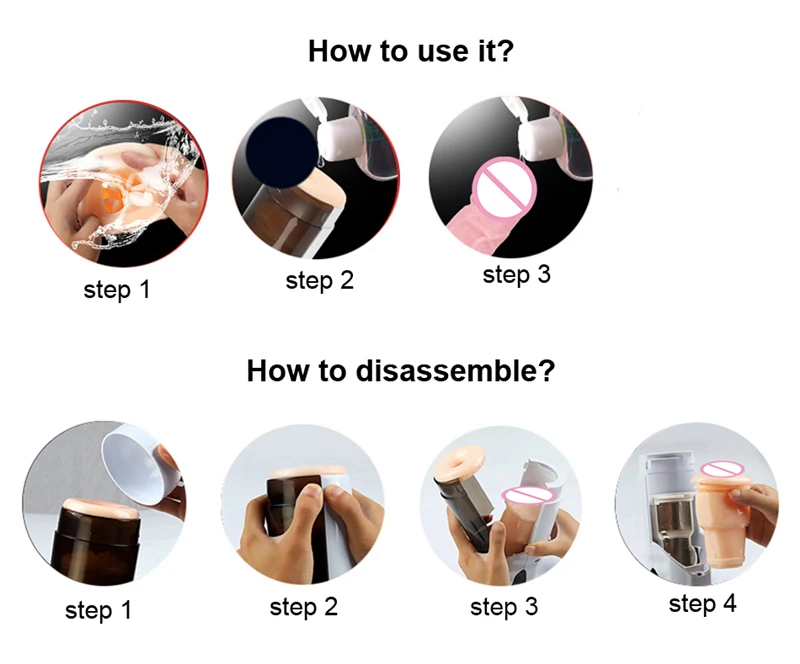 How to use it?

step 1

step 2

step 3

How to disassemble?

step 1

step 2

step 3

step 4