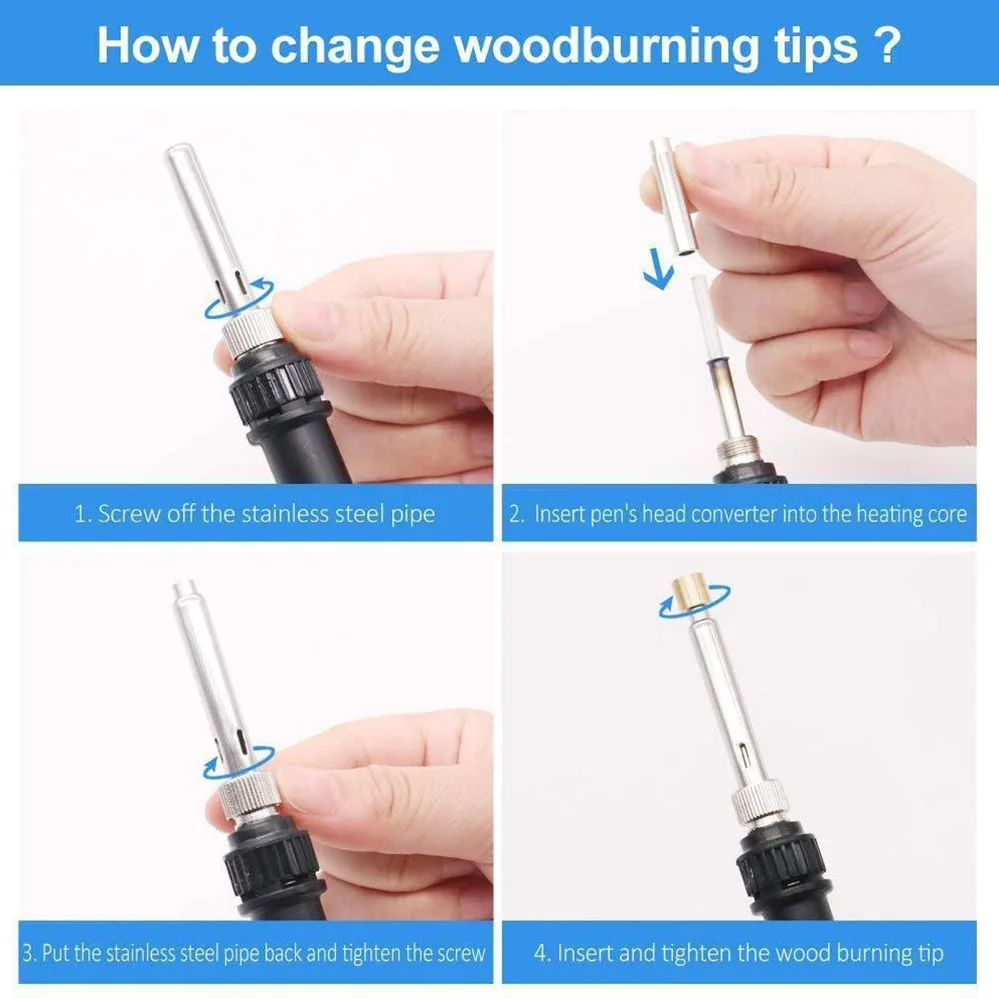 How to change woodburning tips ?

1. Screw off the stainless steel pipe

2. Insert pen's head converter into the heating core

3. Put the stainless steel pipe back and tighten the screw

4. Insert and tighten the wood burning tip