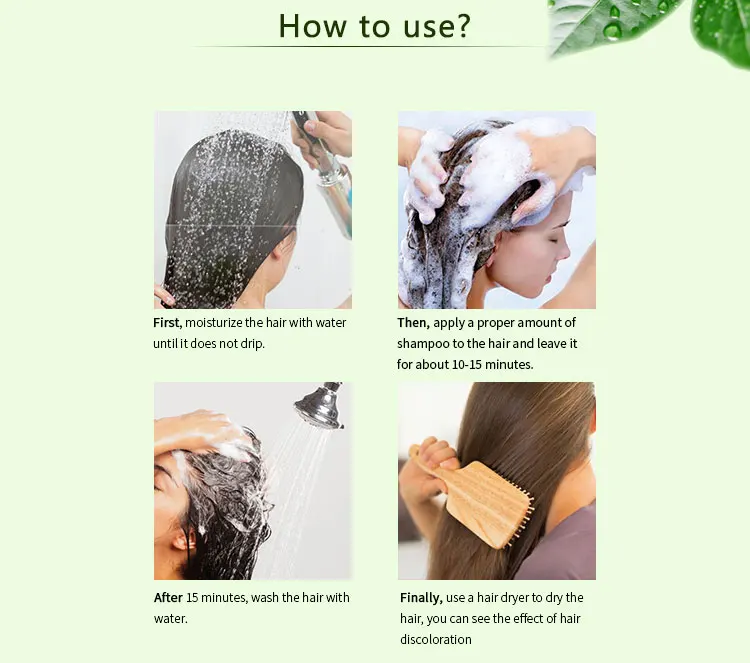 How to use?

First, moisturize the hair with water until it does not drip.

Then, apply a proper amount of shampoo to the hair and leave it for about 10-15 minutes.

After 15 minutes, wash the hair with water.

Finally, use a hair dryer to dry the hair, you can see the effect of hair discoloration