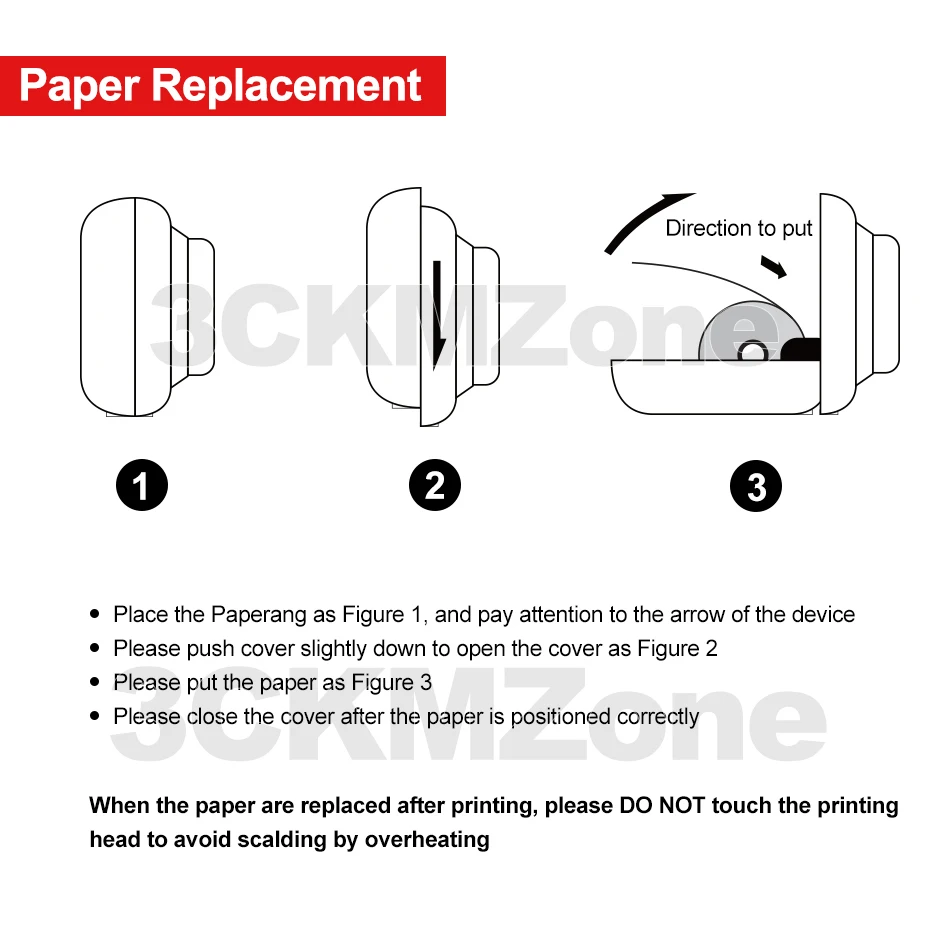 Paper Replacement

Direction to put

3CKMZone

1

2

3

- Place the Paperang as Figure 1, and pay attention to the arrow of the device
- Please push cover slightly down to open the cover as Figure 2
- Please put the paper as Figure 3
- Please close the cover after the paper is positioned correctly

3CKMZone

When the paper are replaced after printing, please DO NOT touch the printing head to avoid scalding by overheating