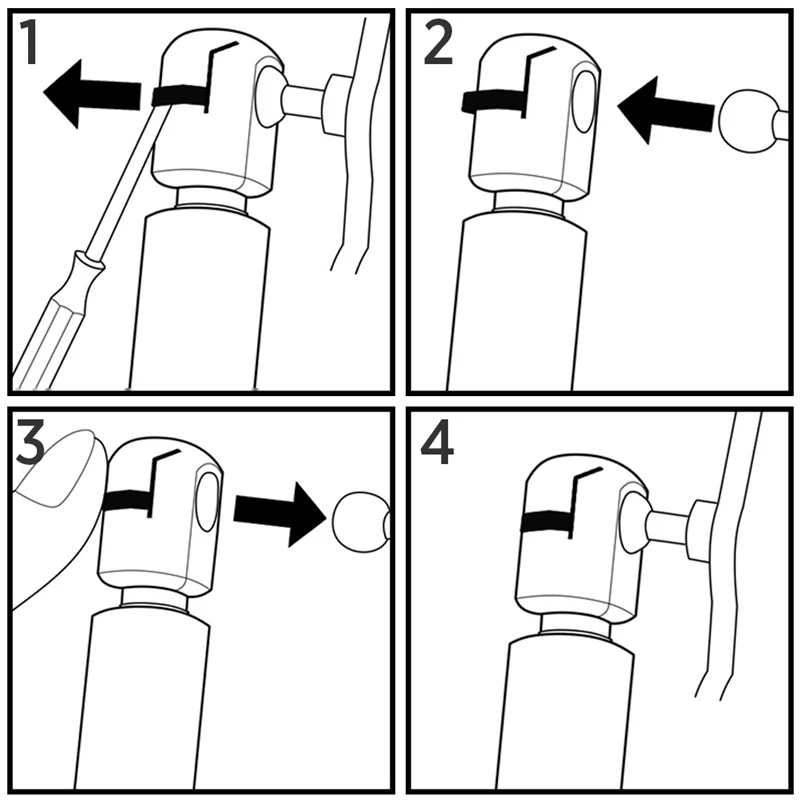 1

2

3

4