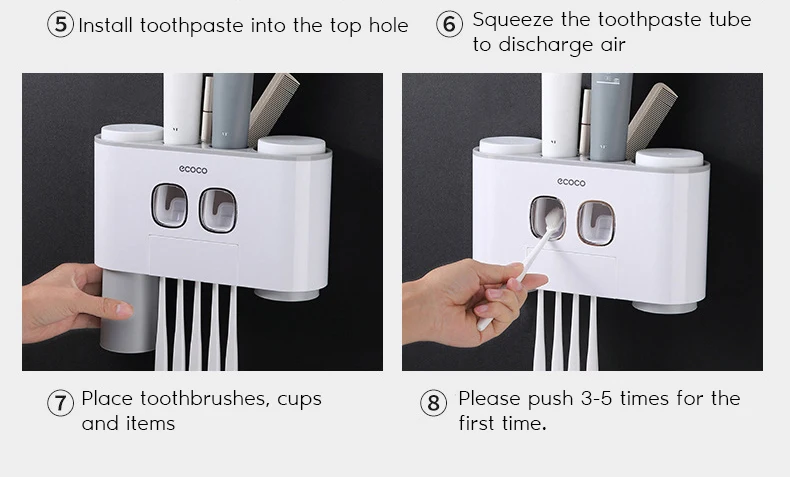 ⑤ Install toothpaste into the top hole

⑥ Squeeze the toothpaste tube to discharge air

ecoco

ecoco

⑦ Place toothbrushes, cups and items

⑧ Please push 3-5 times for the first time.