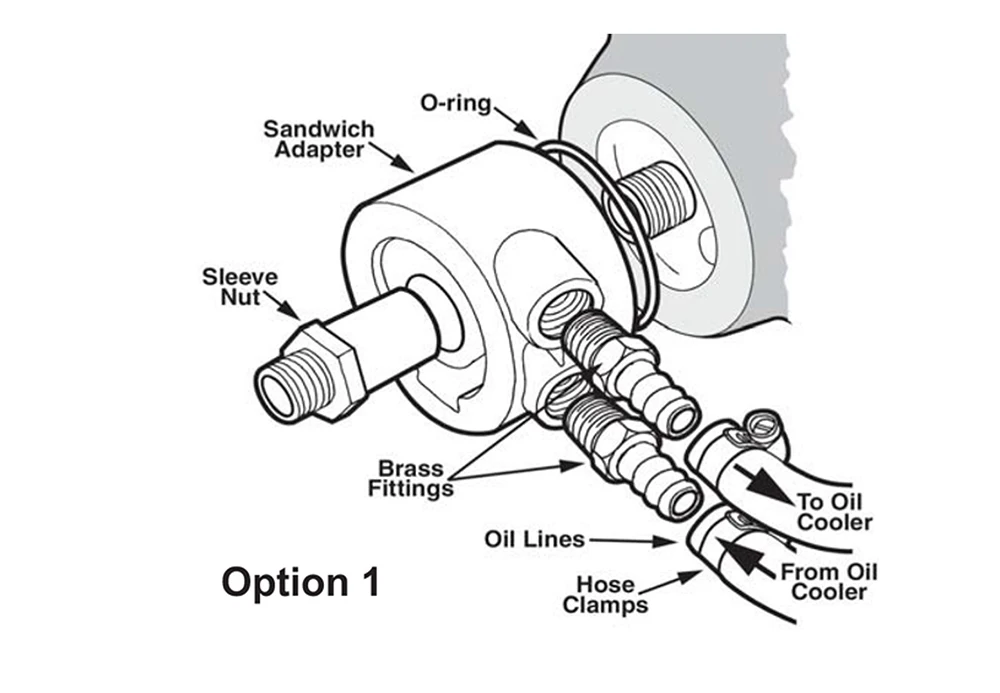 O-ring

Sandwich Adapter

Sleeve Nut

Brass Fittings

To Oil Cooler

Oil Lines

From Oil Cooler

Hose Clamps

Option 1