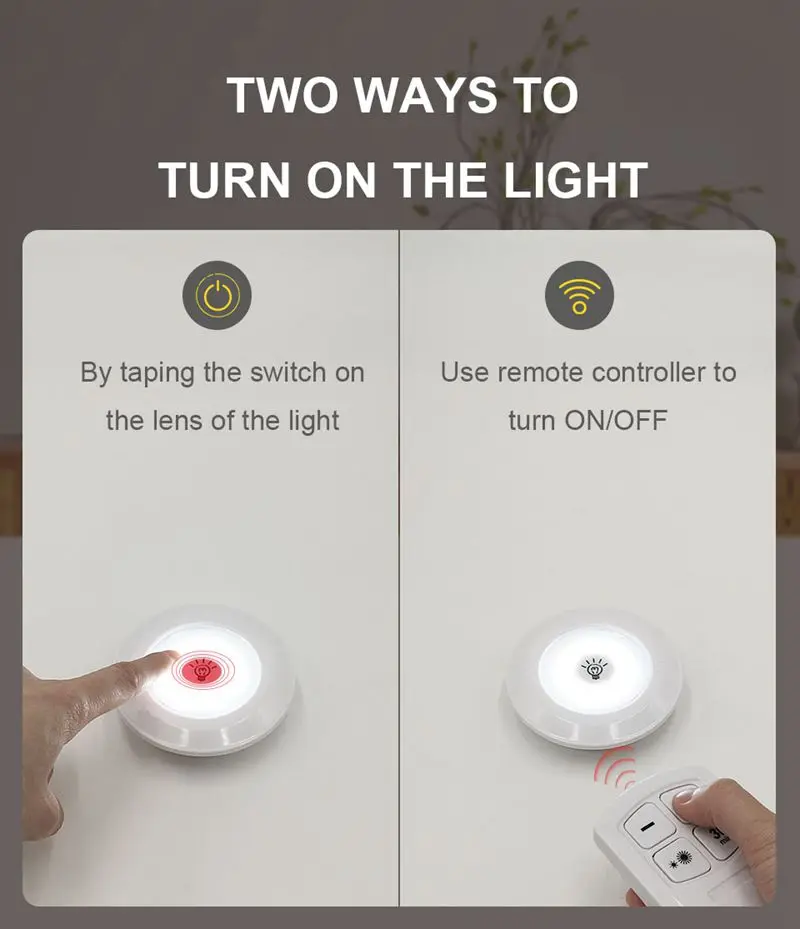 TWO WAYS TO TURN ON THE LIGHT

By taping the switch on the lens of the light

Use remote controller to turn ON/OFF