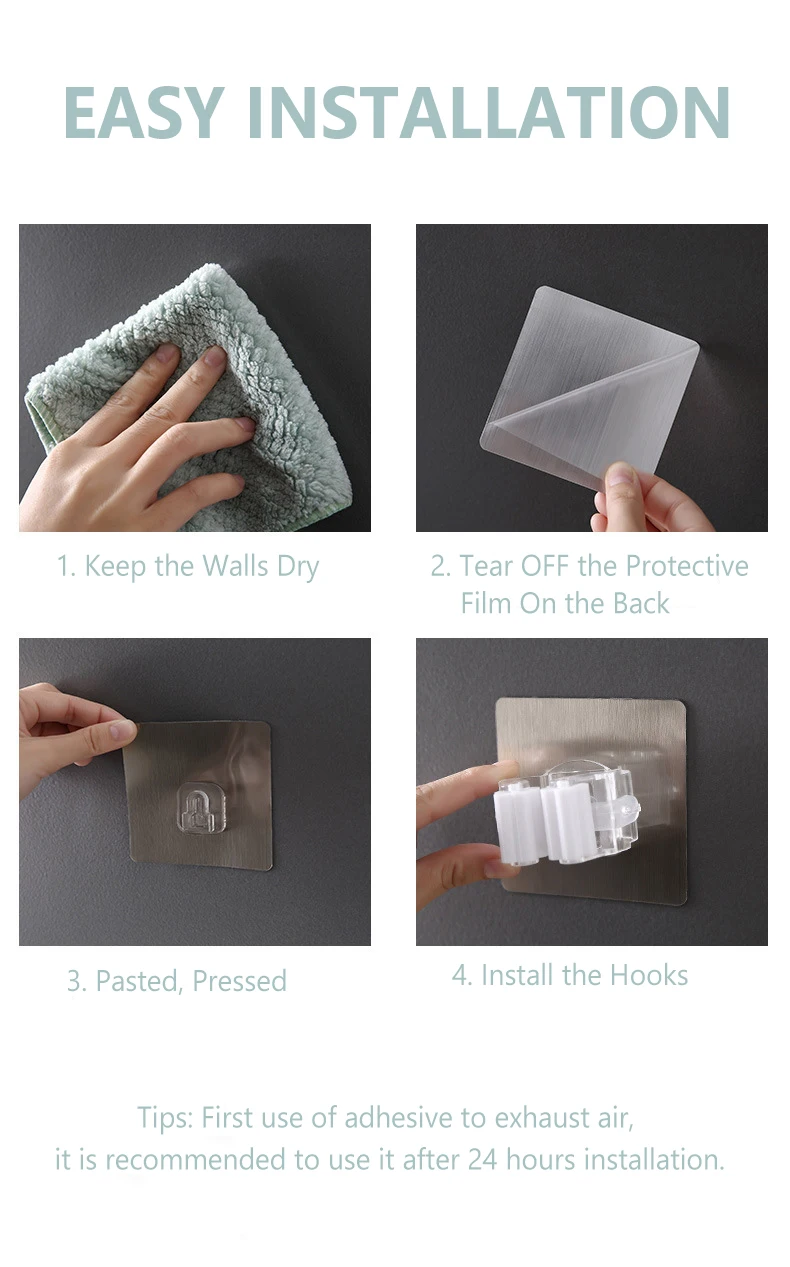 EASY INSTALLATION

1. Keep the Walls Dry

2. Tear OFF the Protective Film On the Back

3. Pasted, Pressed

4. Install the Hooks

Tips: First use of adhesive to exhaust air, it is recommended to use it after 24 hours installation.