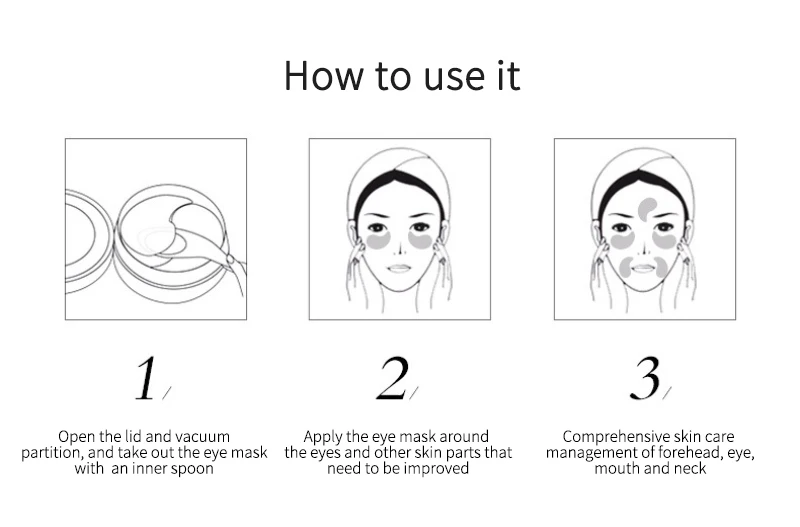 How to use it

1/

Open the lid and vacuum partition, and take out the eye mask with an inner spoon

2/

Apply the eye mask around the eyes and other skin parts that need to be improved

3/

Comprehensive skin care management of forehead, eye, mouth and neck