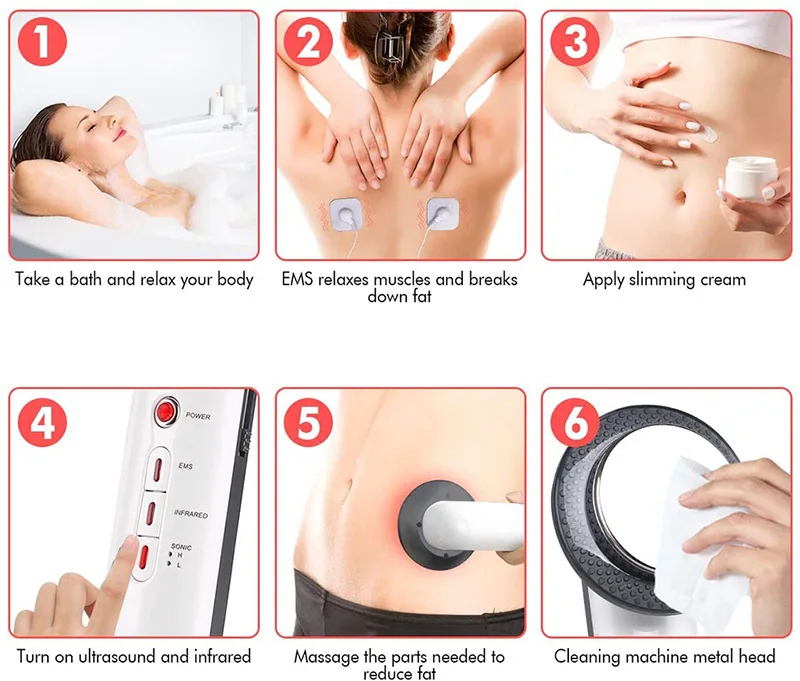 1

Take a bath and relax your body

2

EMS relaxes muscles and breaks down fat

3

Apply slimming cream

4

POWER

EMS

INFRARED

SONIC
H
L

Turn on ultrasound and infrared

5

Massage the parts needed to reduce fat

6

Cleaning machine metal head