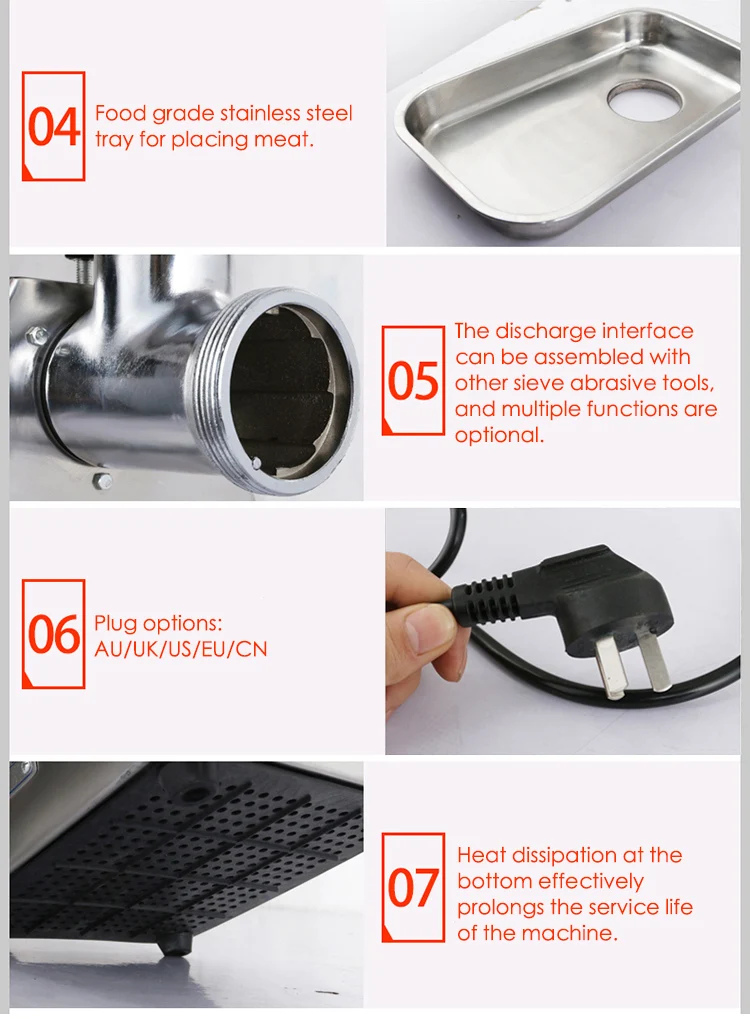 04 Food grade stainless steel tray for placing meat.

05 The discharge interface can be assembled with other sieve abrasive tools, and multiple functions are optional.

06 Plug options: AU/UK/US/EU/CN

07 Heat dissipation at the bottom effectively prolongs the service life of the machine.