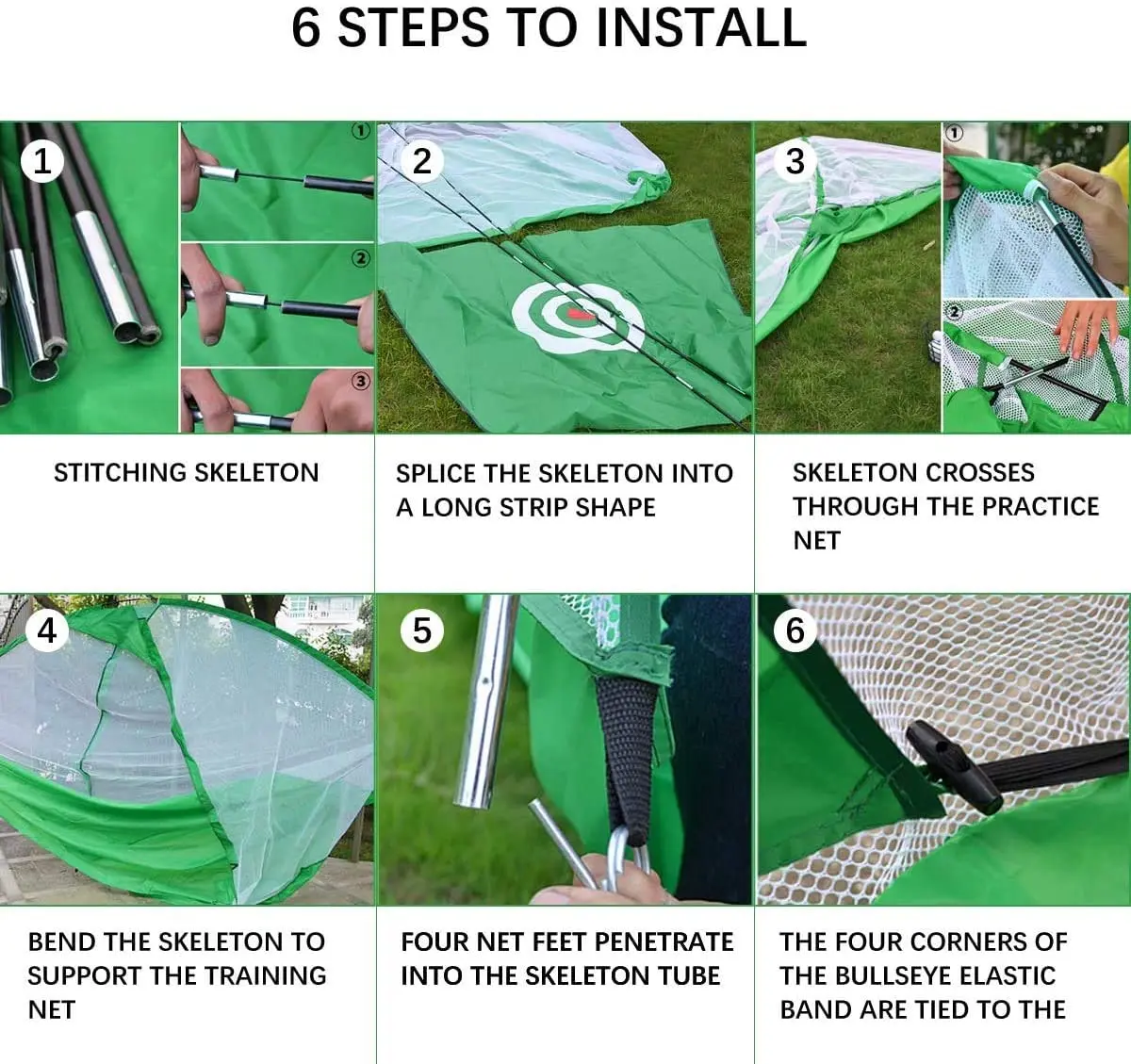 6 STEPS TO INSTALL

1

①

②

③

STITCHING SKELETON

2

SPLICE THE SKELETON INTO A LONG STRIP SHAPE

3

①

②

SKELETON CROSSES THROUGH THE PRACTICE NET

4

BEND THE SKELETON TO SUPPORT THE TRAINING NET

5

FOUR NET FEET PENETRATE INTO THE SKELETON TUBE

6

THE FOUR CORNERS OF THE BULLSEYE ELASTIC BAND ARE TIED TO THE