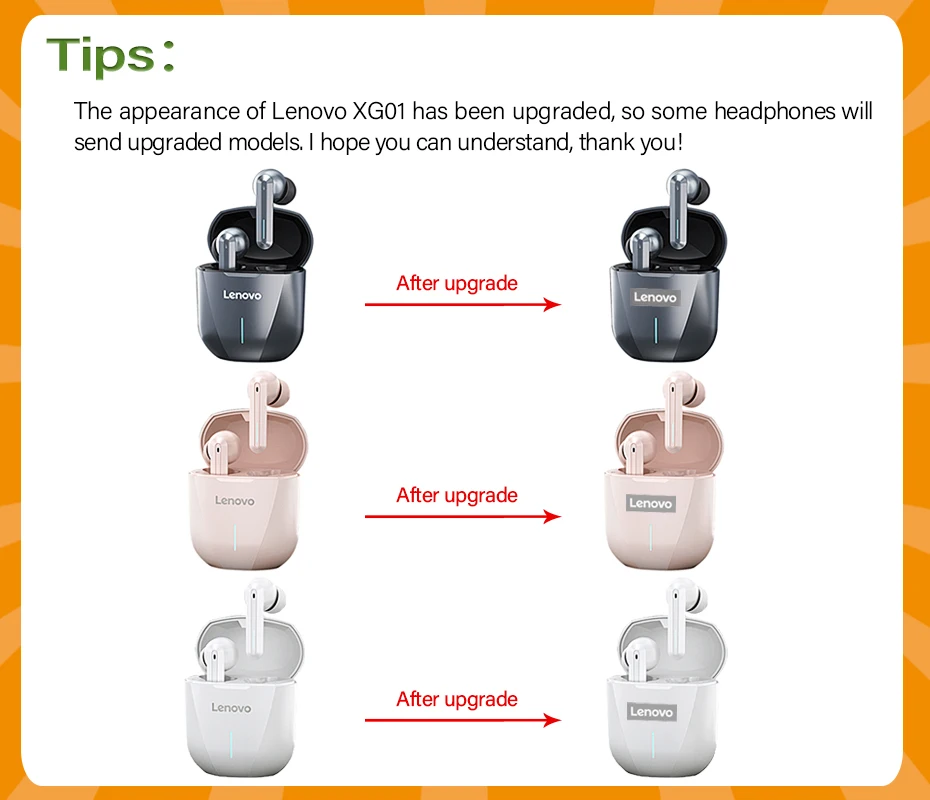 Tips:

The appearance of Lenovo XG01 has been upgraded, so some headphones will send upgraded models. I hope you can understand, thank you!

Lenovo
After upgrade
Lenovo

Lenovo
After upgrade
Lenovo

Lenovo
After upgrade
Lenovo