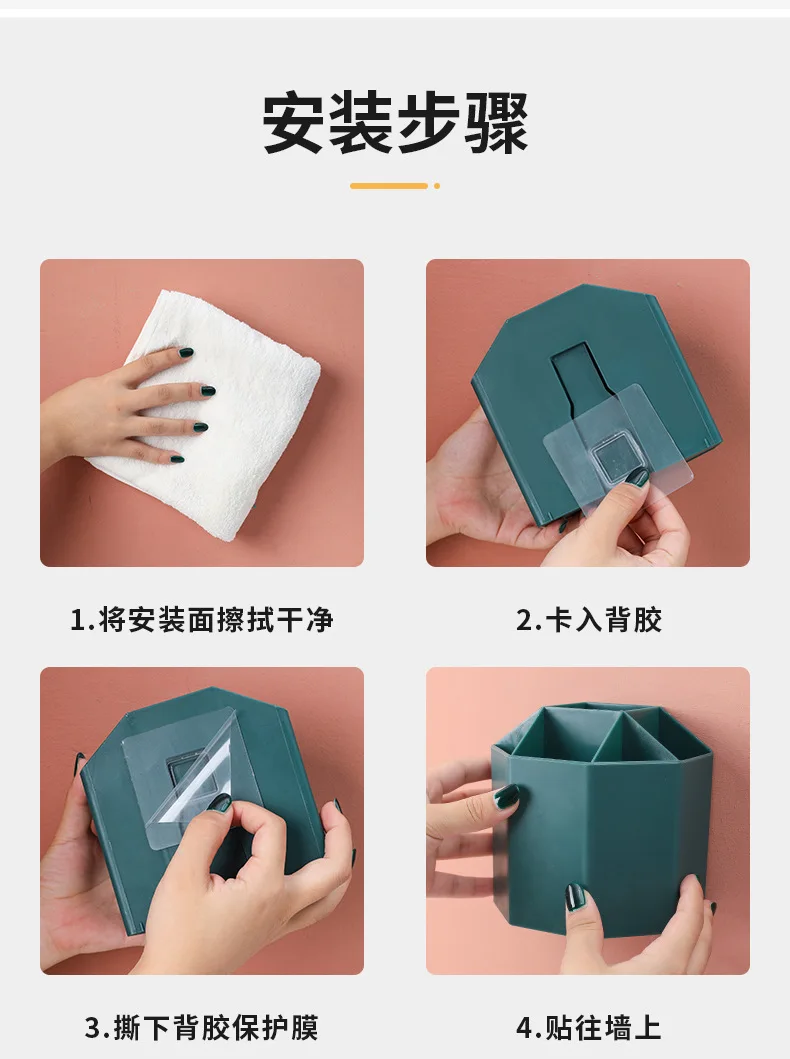 安装步骤

1.将安装面擦拭干净

2.卡入背胶

3.撕下背胶保护膜

4.贴往墙上