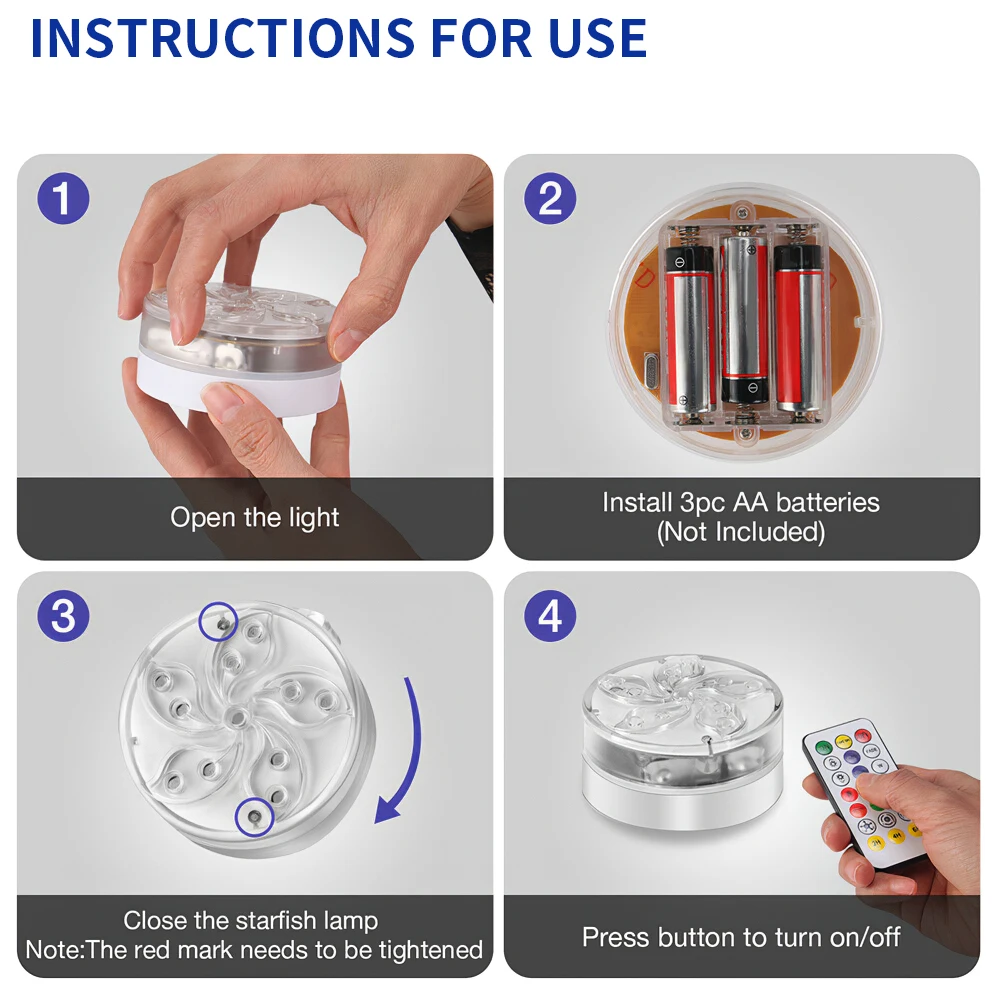 INSTRUCTIONS FOR USE

1

Open the light

2

Install 3pc AA batteries
(Not Included)

3

Close the starfish lamp
Note:The red mark needs to be tightened

4

Press button to turn on/off