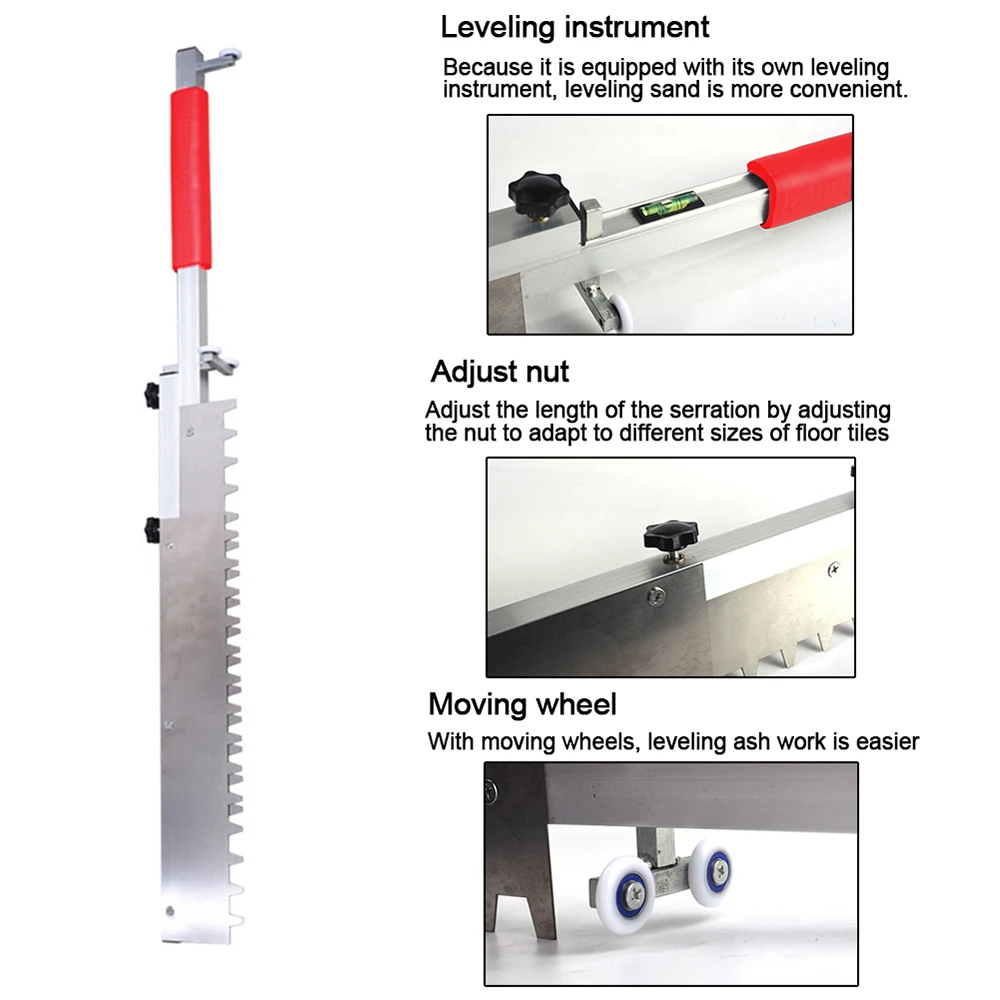 Leveling instrument
Because it is equipped with its own leveling instrument, leveling sand is more convenient.

Adjust nut
Adjust the length of the serration by adjusting the nut to adapt to different sizes of floor tiles

Moving wheel
With moving wheels, leveling ash work is easier