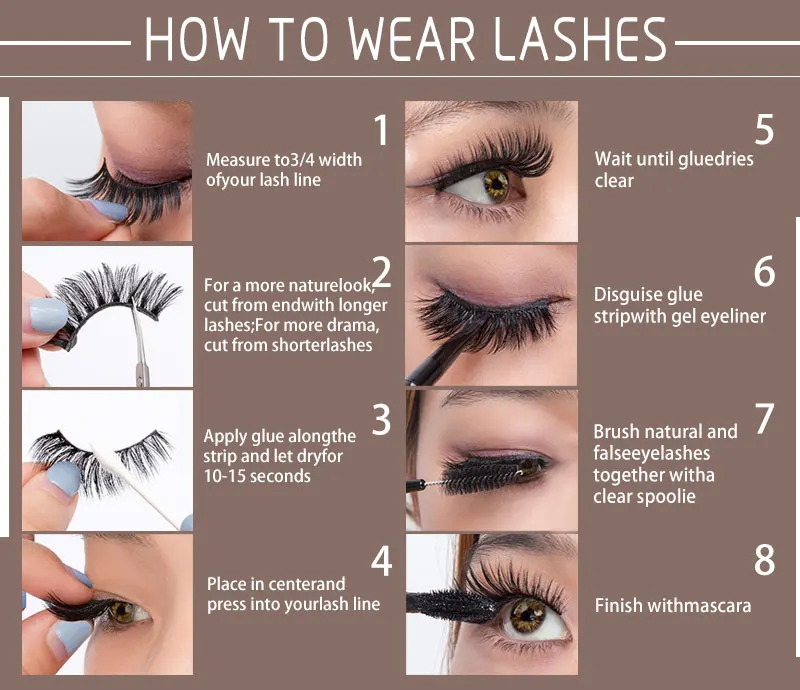 HOW TO WEAR LASHES

1
Measure to3/4 width ofyour lash line

2
For a more naturelook, cut from endwith longer lashes;For more drama, cut from shorterlashes

3
Apply glue alongthe strip and let dryfor 10-15 seconds

4
Place in centerand press into yourlash line

5
Wait until gluedries clear

6
Disguise glue stripwith gel eyeliner

7
Brush natural and falseeyelashes together witha clear spoolie

8
Finish withmascara