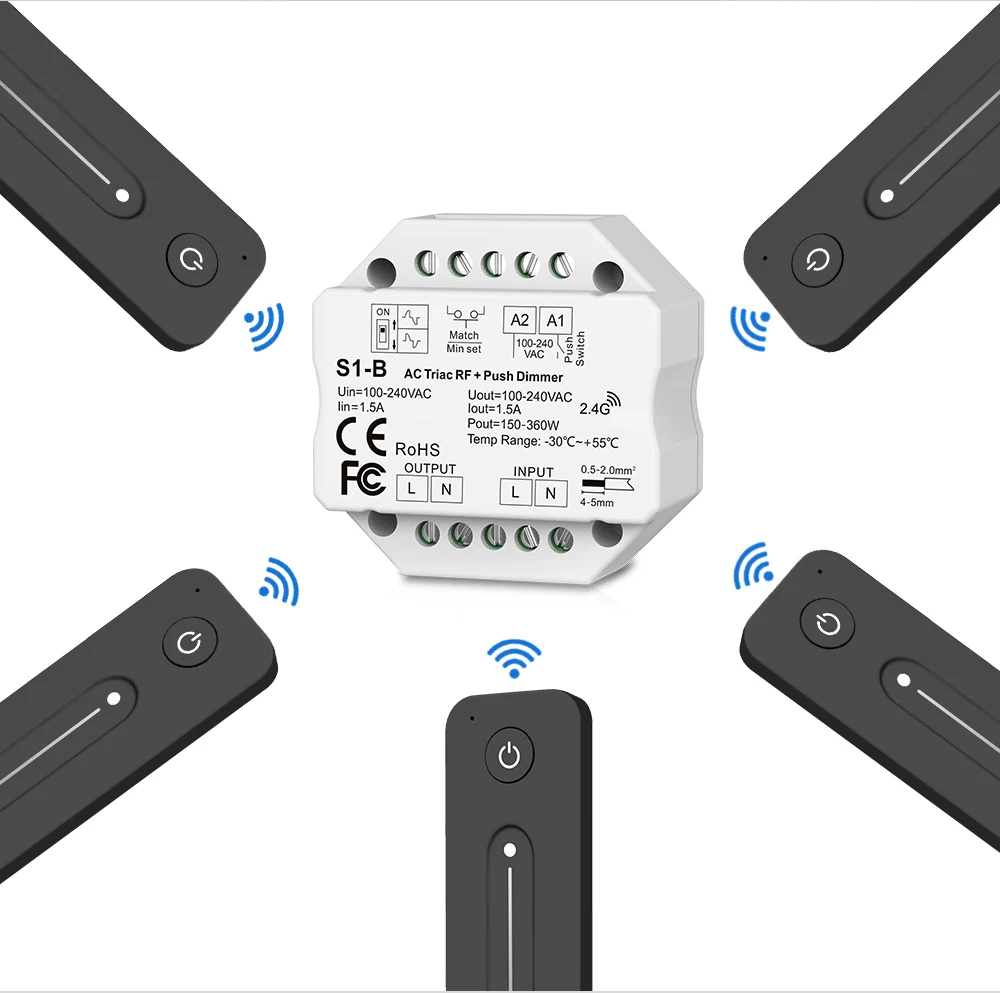 ON

Match
Min set

A2 A1
100-240 VAC
Push Switch

S1-B AC Triac RF + Push Dimmer

Uin=100-240VAC
Iin=1.5A

Uout=100-240VAC
Iout=1.5A
Pout=150-360W
Temp Range: -30℃~+55℃

2.4G

CE
RoHS
FC

OUTPUT
L N

INPUT
L N

0.5-2.0mm²
4-5mm