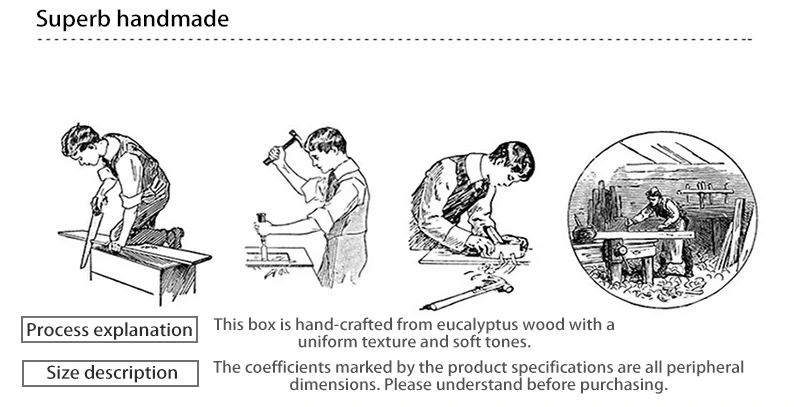 Superb handmade

Process explanation

This box is hand-crafted from eucalyptus wood with a uniform texture and soft tones.

Size description

The coefficients marked by the product specifications are all peripheral dimensions. Please understand before purchasing.