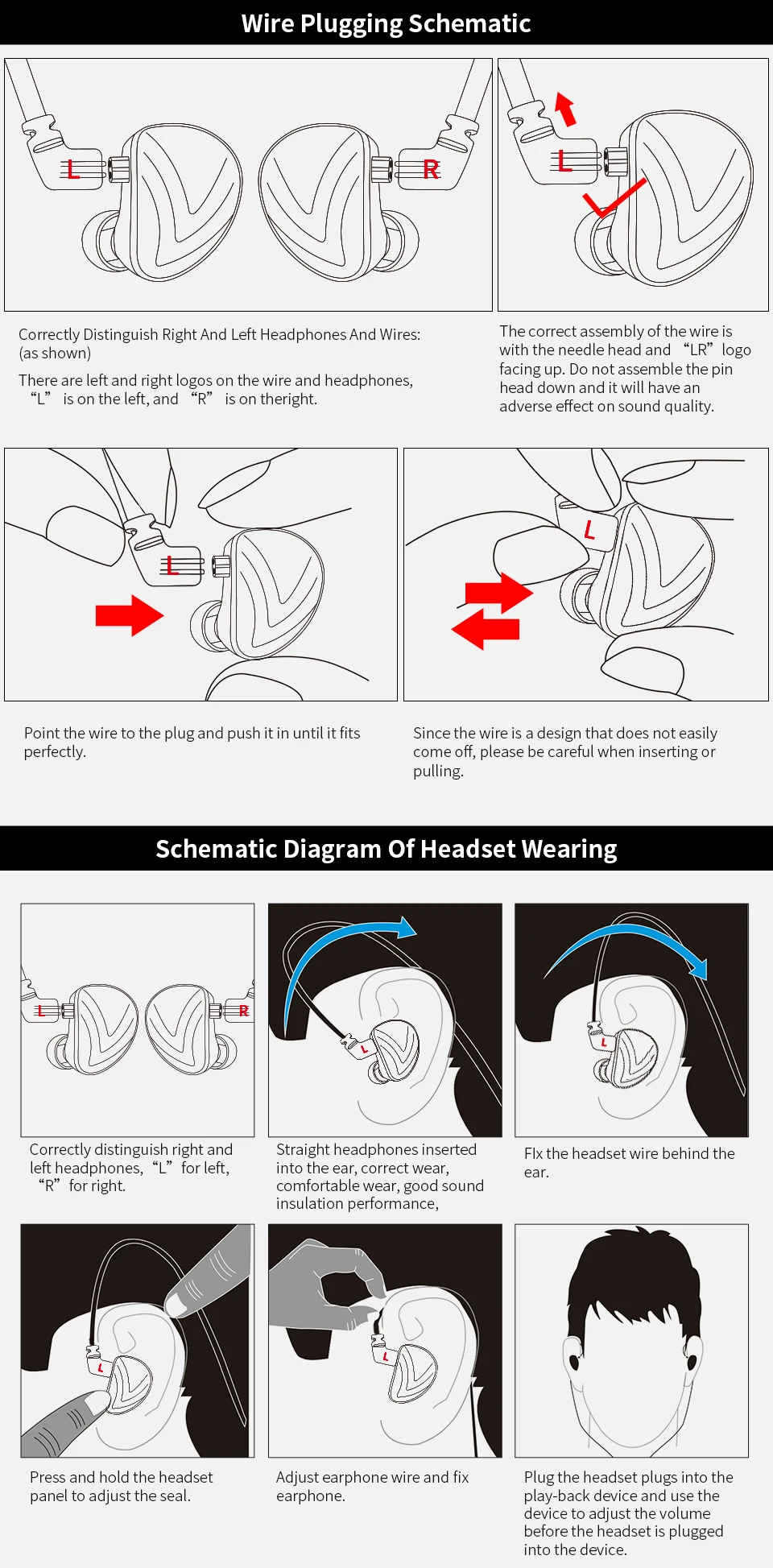 Wire Plugging Schematic

L

R

L

Correctly Distinguish Right And Left Headphones And Wires: (as shown)

There are left and right logos on the wire and headphones, “L” is on the left, and “R” is on theright.

The correct assembly of the wire is with the needle head and “LR” logo facing up. Do not assemble the pin head down and it will have an adverse effect on sound quality.

L

L

Point the wire to the plug and push it in until it fits perfectly.

Since the wire is a design that does not easily come off, please be careful when inserting or pulling.

Schematic Diagram Of Headset Wearing

L

R

L

L

Correctly distinguish right and left headphones, “L” for left, “R” for right.

Straight headphones inserted into the ear, correct wear, comfortable wear, good sound insulation performance,

FIx the headset wire behind the ear.

L

L

Press and hold the headset panel to adjust the seal.

Adjust earphone wire and fix earphone.

Plug the headset plugs into the play-back device and use the device to adjust the volume before the headset is plugged into the device.