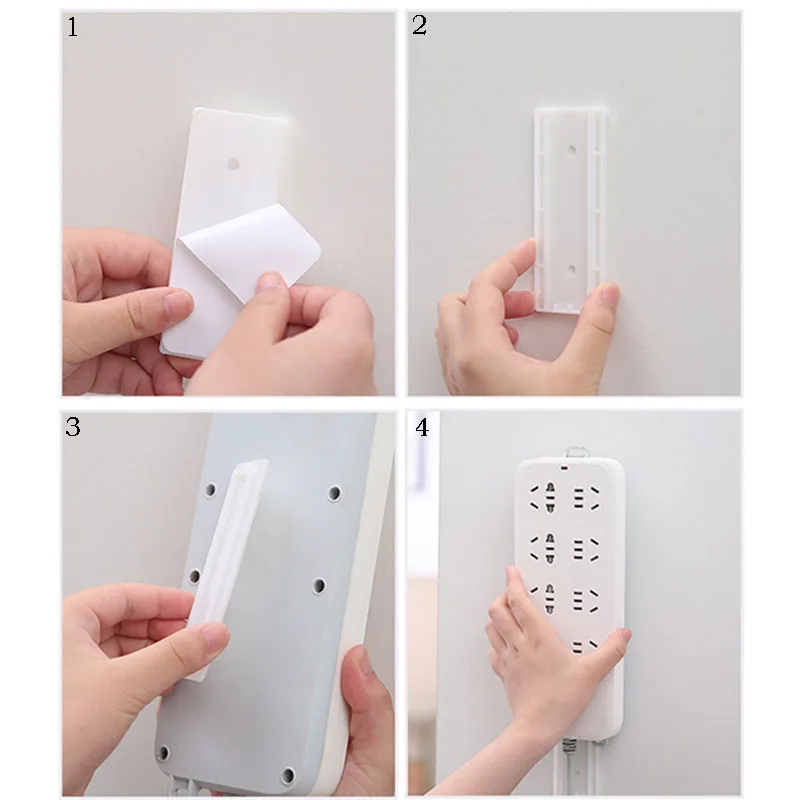 1

2

3

4