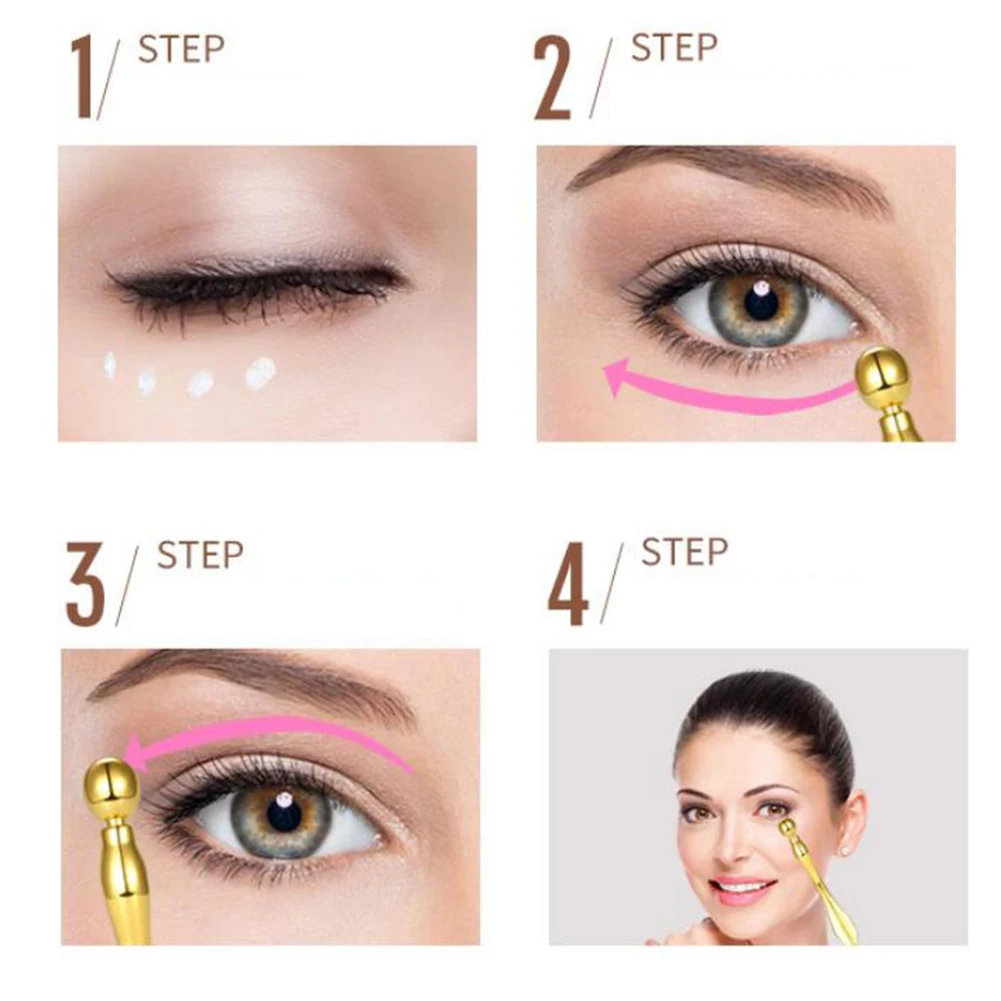 1/ STEP

2/ STEP

3/ STEP

4/ STEP