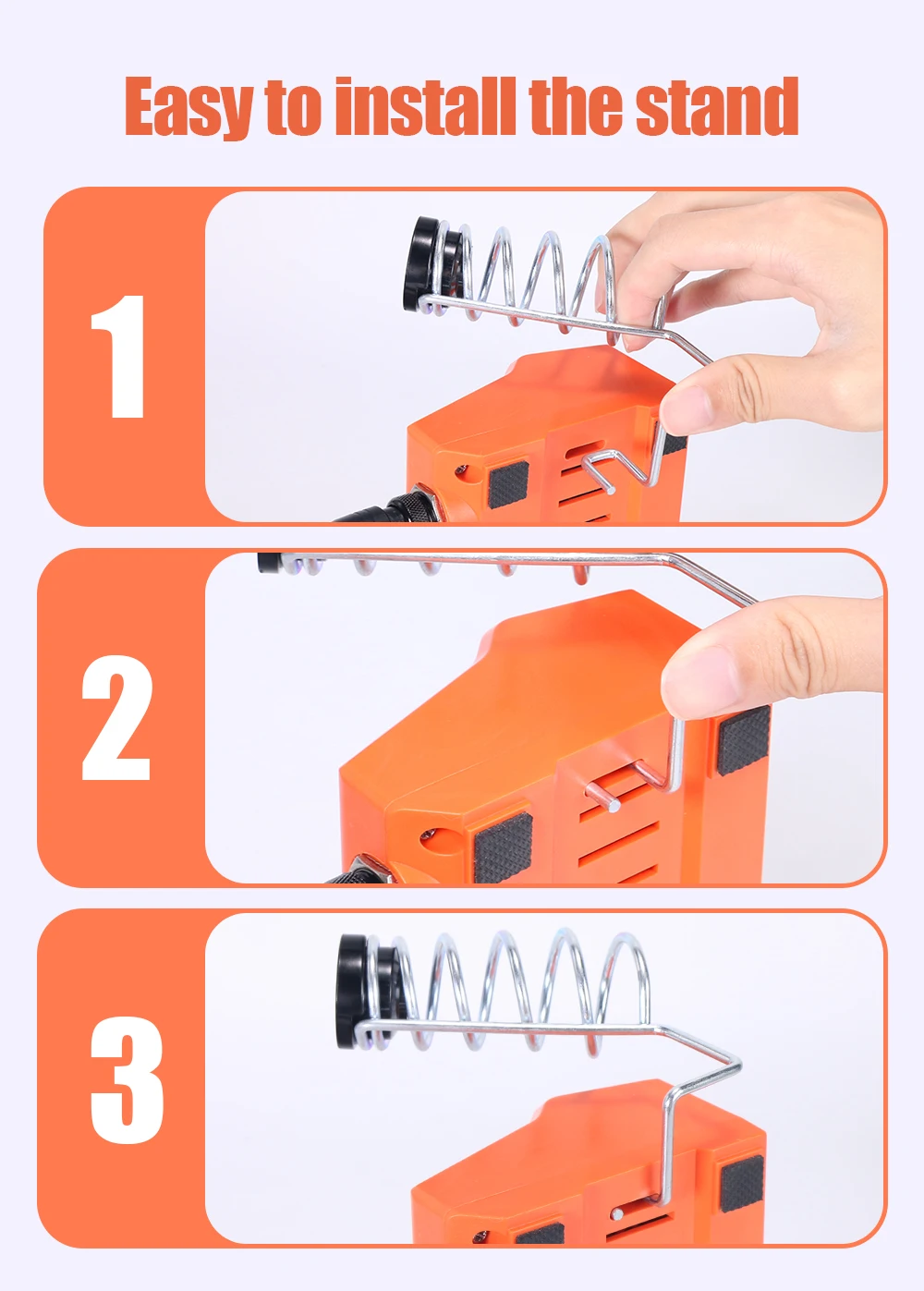 Easy to install the stand

1

2

3