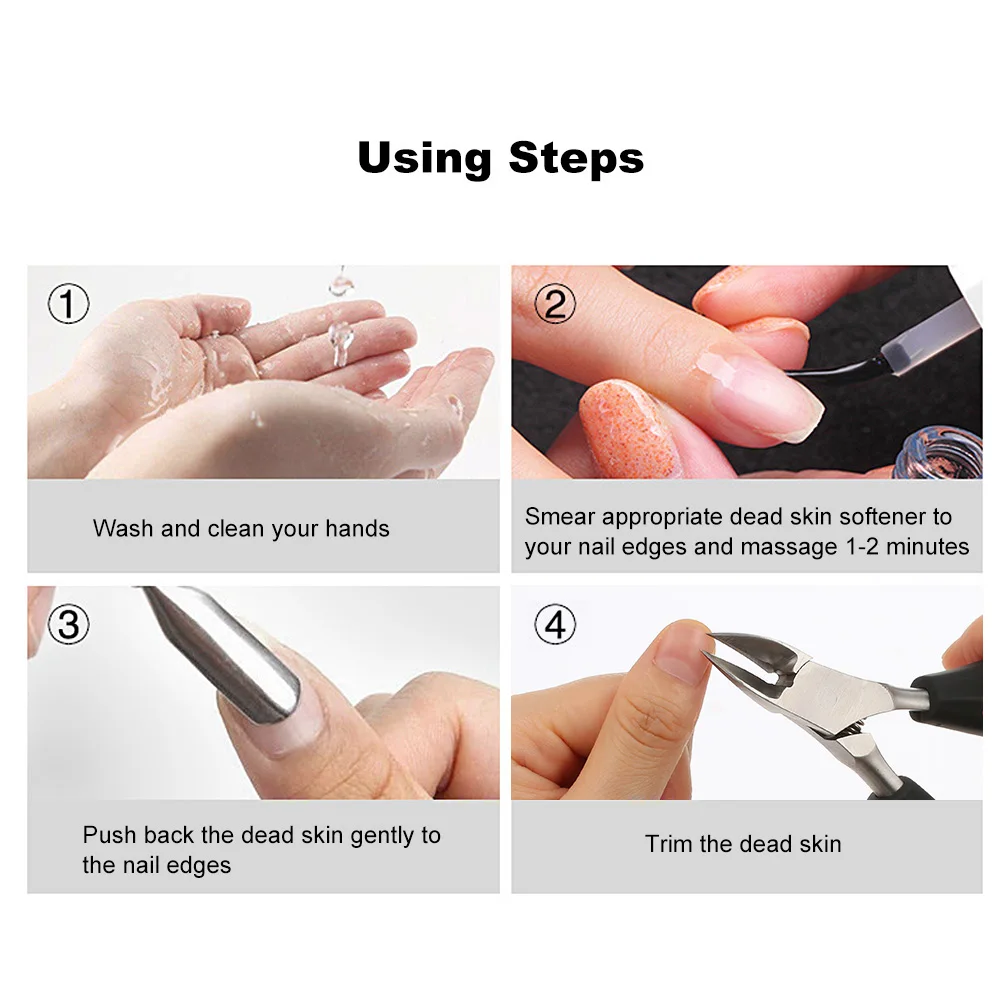 Using Steps

①

Wash and clean your hands

②

Smear appropriate dead skin softener to your nail edges and massage 1-2 minutes

③

Push back the dead skin gently to the nail edges

④

Trim the dead skin