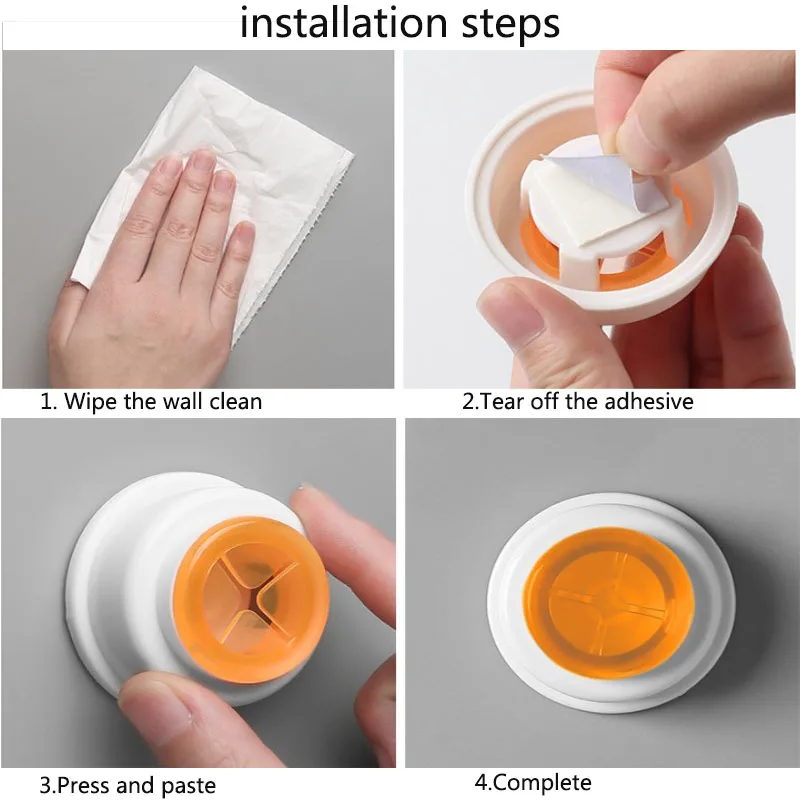 installation steps

1. Wipe the wall clean

2.Tear off the adhesive

3.Press and paste

4.Complete