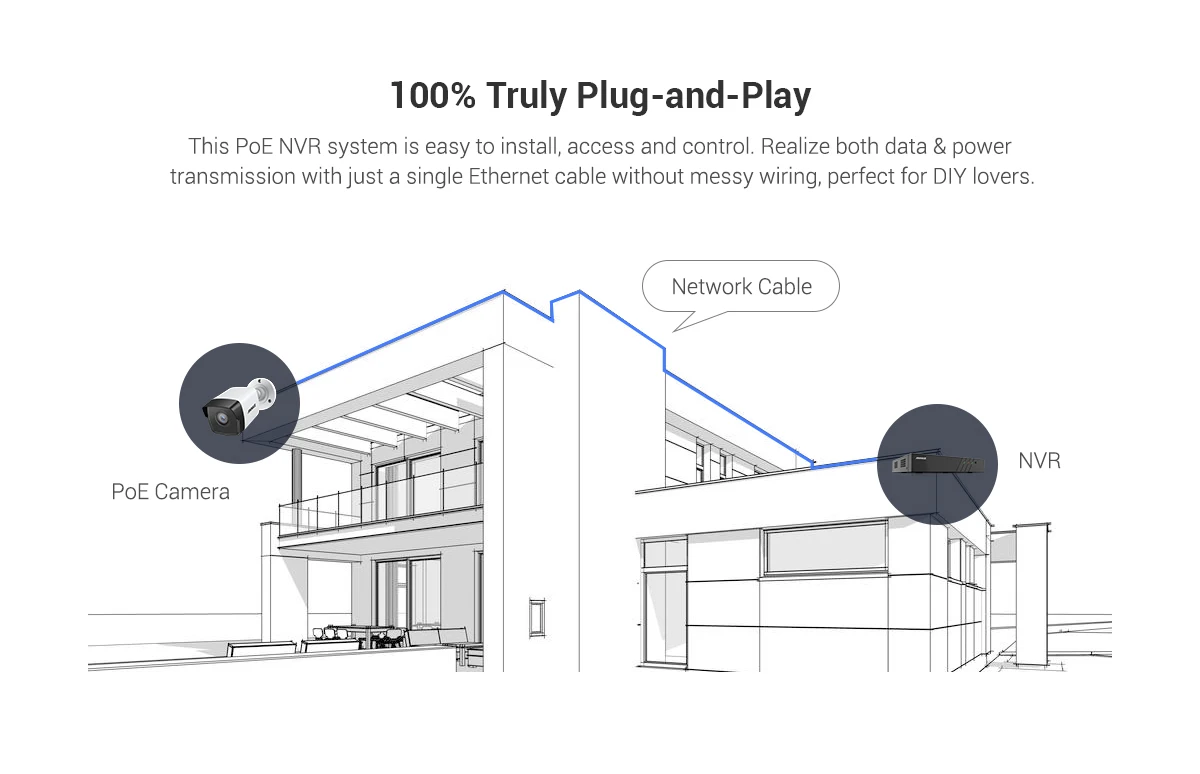 100% Truly Plug-and-Play

This PoE NVR system is easy to install, access and control. Realize both data & power transmission with just a single Ethernet cable without messy wiring, perfect for DIY lovers.

Network Cable

PoE Camera

NVR