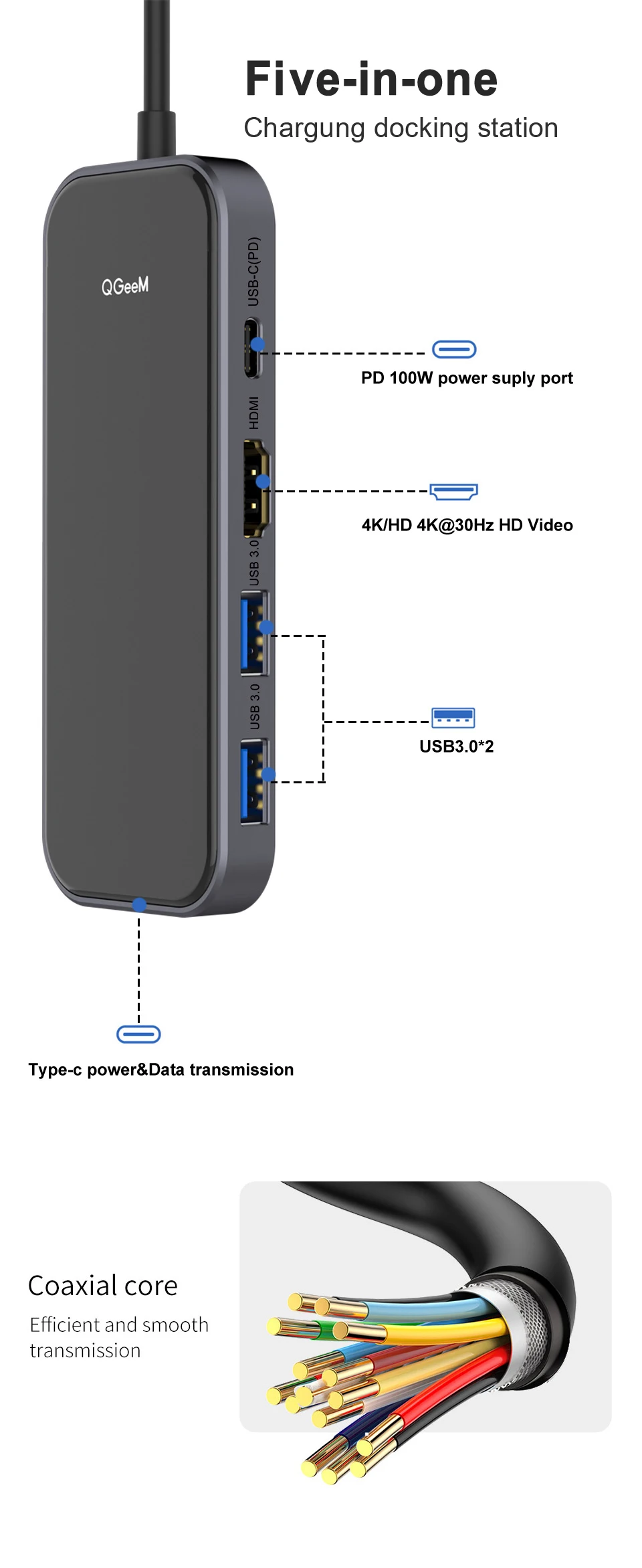 Five-in-one
Chargung docking station

QGeeM

USB-C(PD)

PD 100W power suply port

HDMI

4K/HD 4K@30Hz HD Video

USB 3.0

USB 3.0

USB3.0*2

Type-c power&Data transmission

Coaxial core
Efficient and smooth transmission