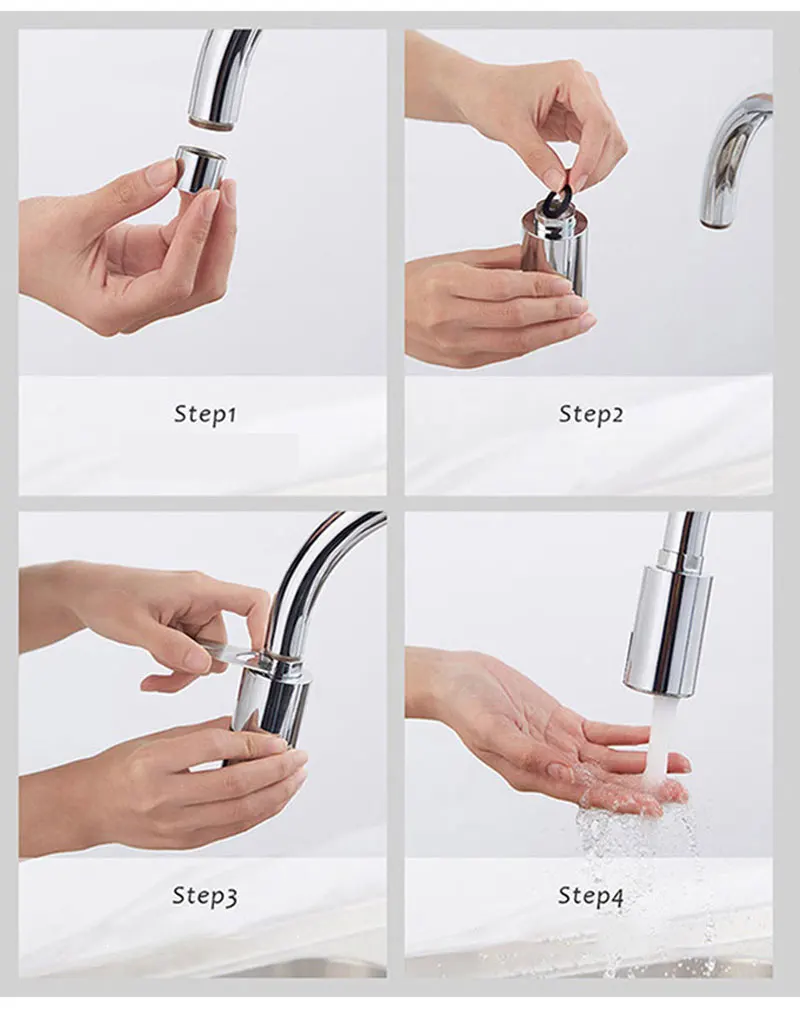 Step1

Step2

Step3

Step4