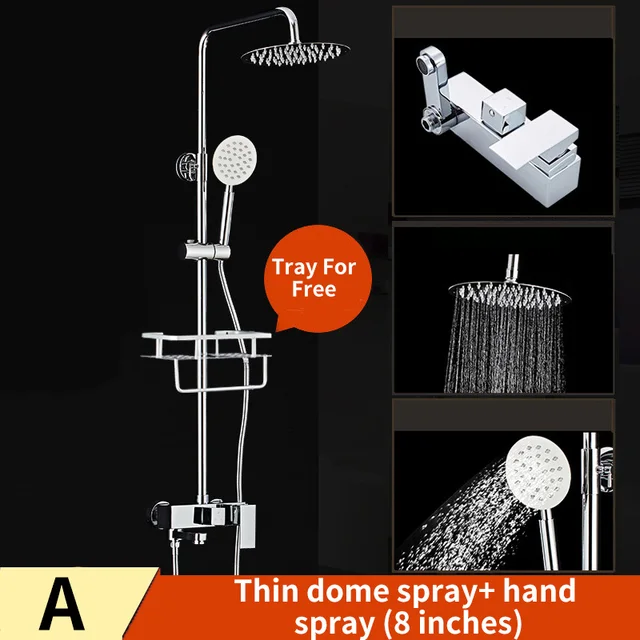 Tray For Free

A

Thin dome spray+ hand spray (8 inches)