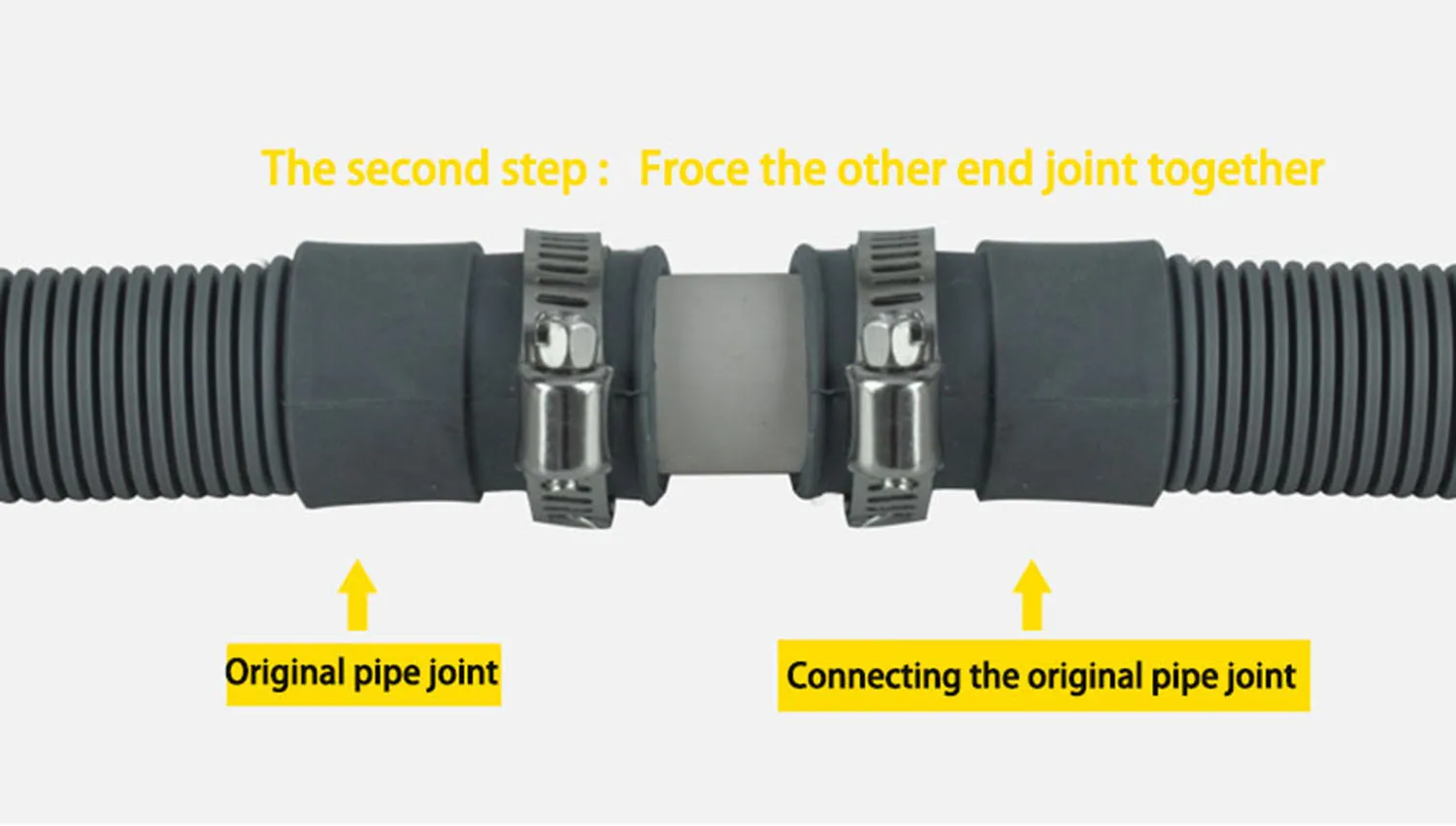 The second step : Froce the other end joint together

Original pipe joint

Connecting the original pipe joint