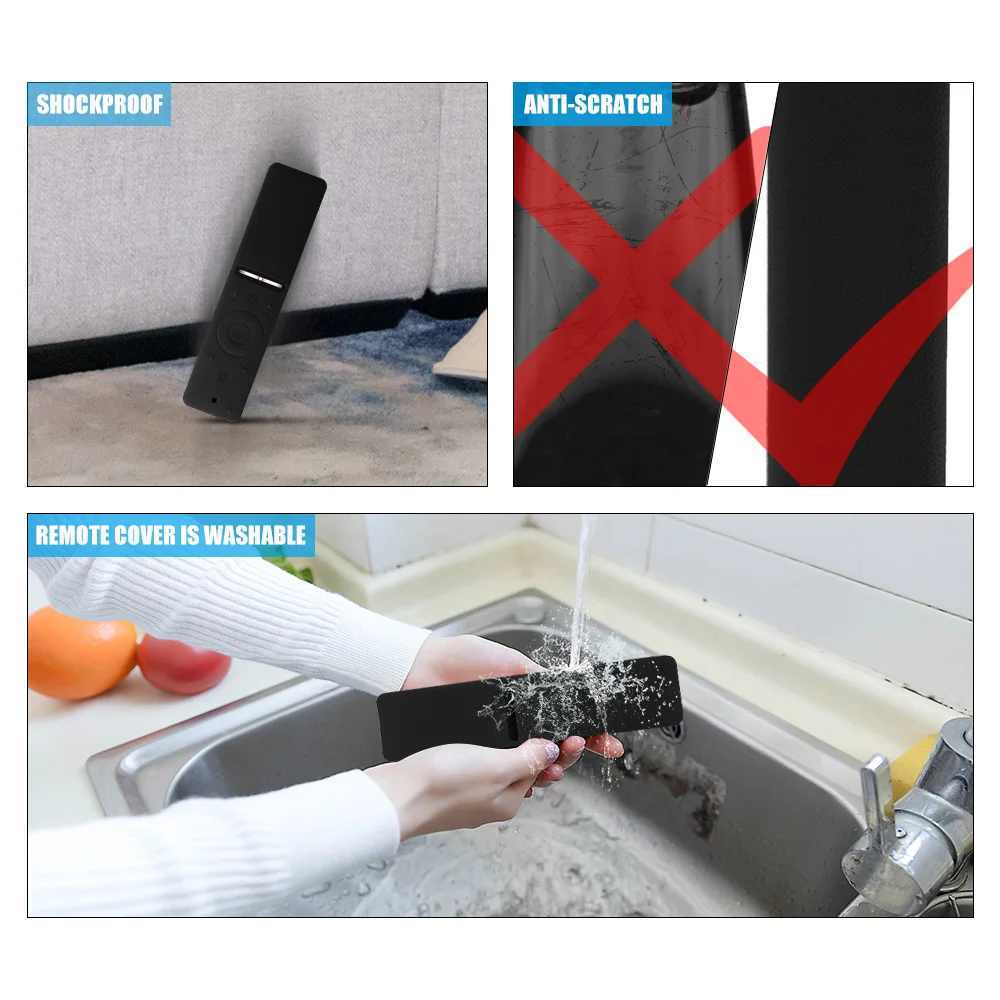 SHOCKPROOF

ANTI-SCRATCH

REMOTE COVER IS WASHABLE