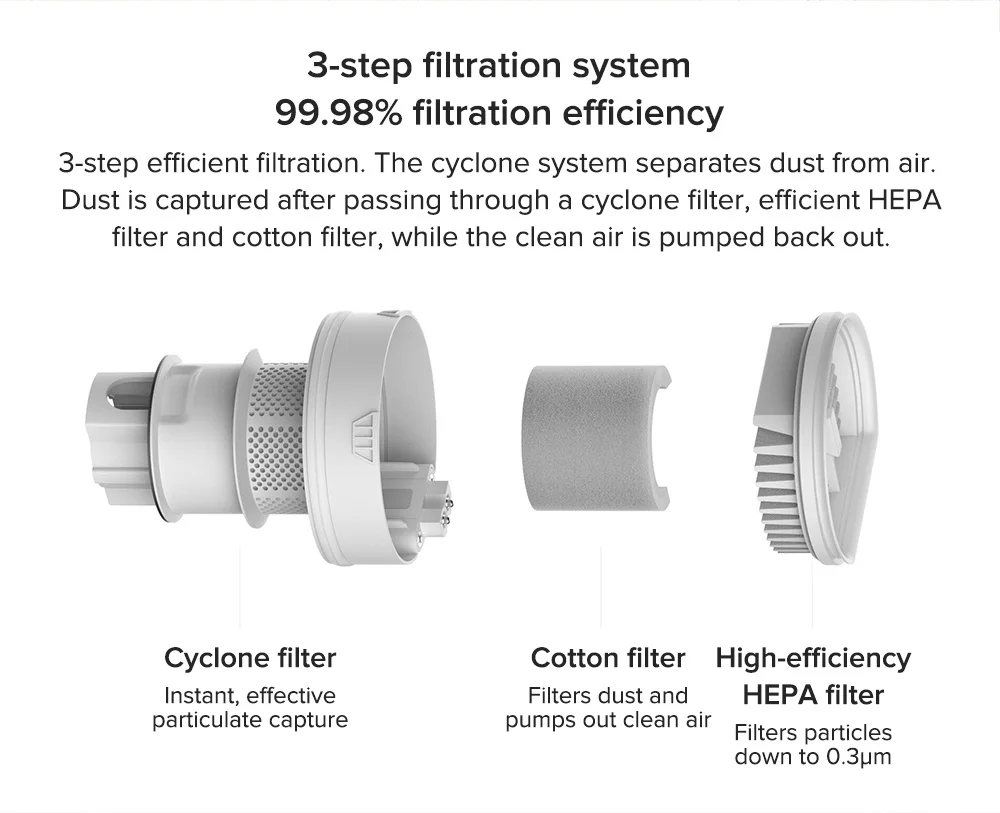 3-step filtration system
99.98% filtration efficiency

3-step efficient filtration. The cyclone system separates dust from air. Dust is captured after passing through a cyclone filter, efficient HEPA filter and cotton filter, while the clean air is pumped back out.

Cyclone filter
Instant, effective particulate capture

Cotton filter
Filters dust and pumps out clean air

High-efficiency HEPA filter
Filters particles down to 0.3μm