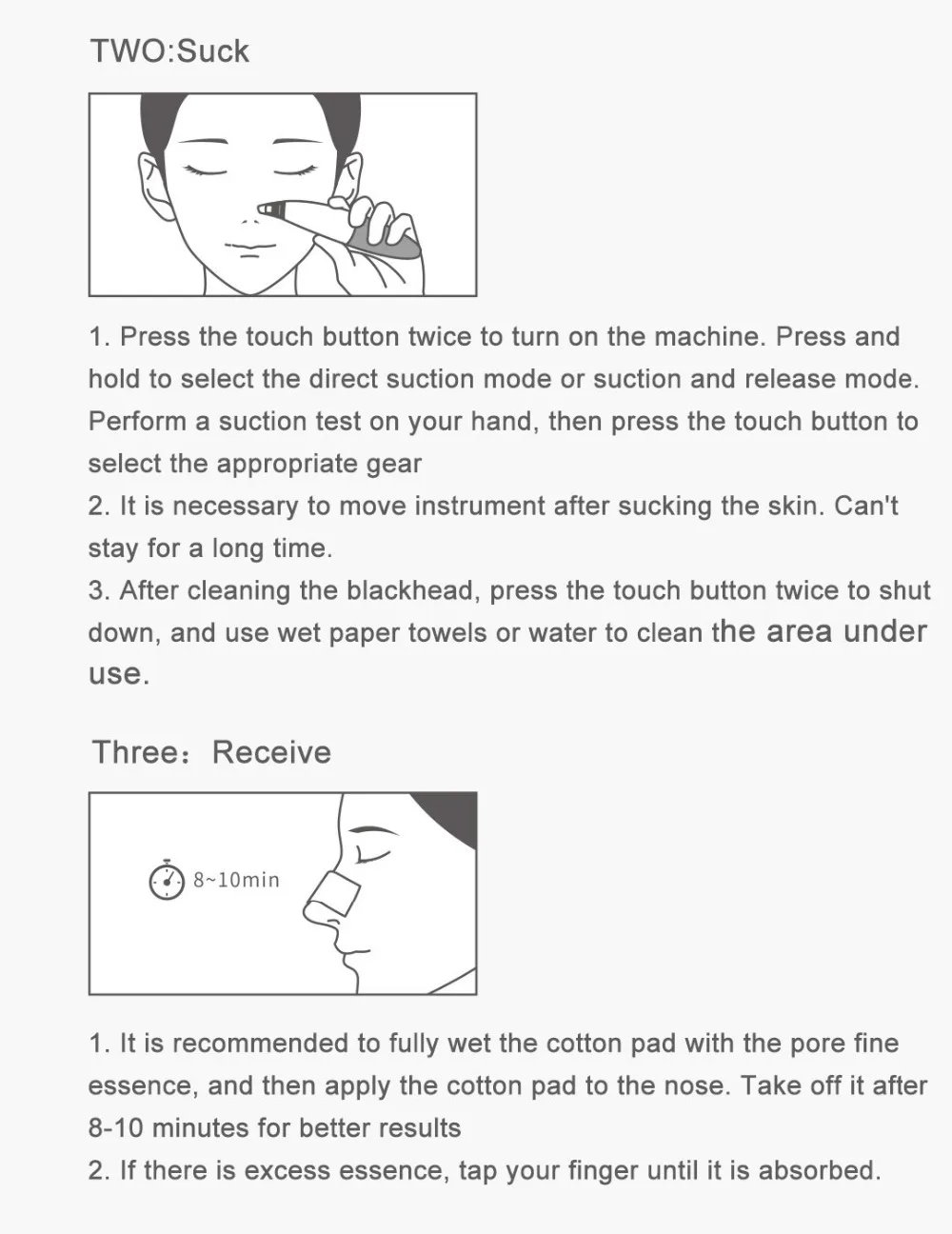 TWO:Suck

1. Press the touch button twice to turn on the machine. Press and hold to select the direct suction mode or suction and release mode. Perform a suction test on your hand, then press the touch button to select the appropriate gear
2. It is necessary to move instrument after sucking the skin. Can't stay for a long time.
3. After cleaning the blackhead, press the touch button twice to shut down, and use wet paper towels or water to clean the area under use.

Three：Receive

8~10min

1. It is recommended to fully wet the cotton pad with the pore fine essence, and then apply the cotton pad to the nose. Take off it after 8-10 minutes for better results
2. If there is excess essence, tap your finger until it is absorbed.