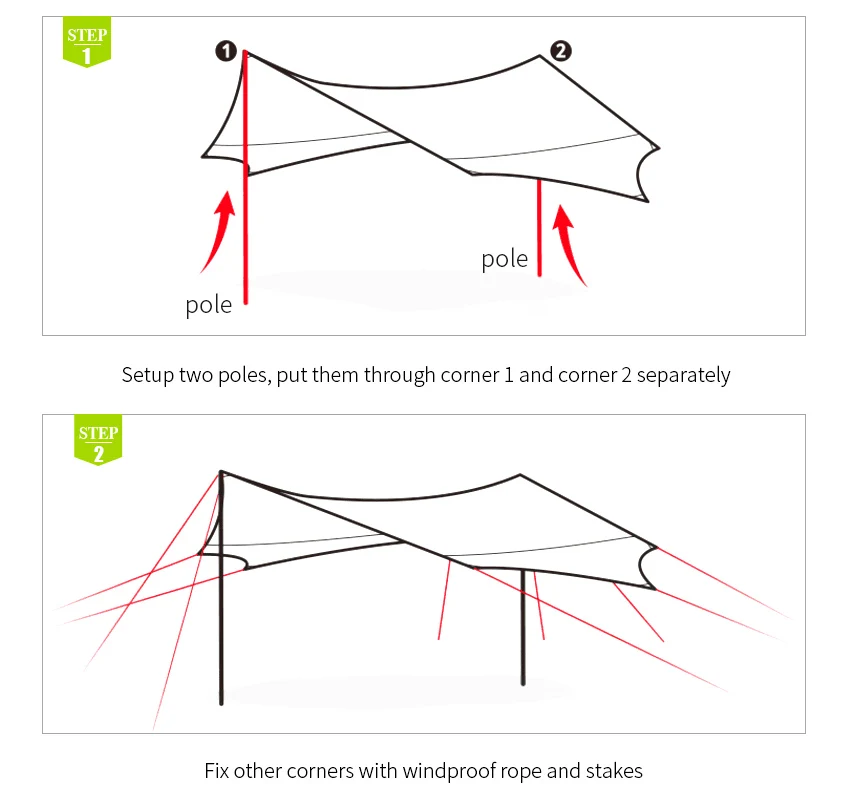 STEP 1

1

2

pole

pole

Setup two poles, put them through corner 1 and corner 2 separately

STEP 2

Fix other corners with windproof rope and stakes