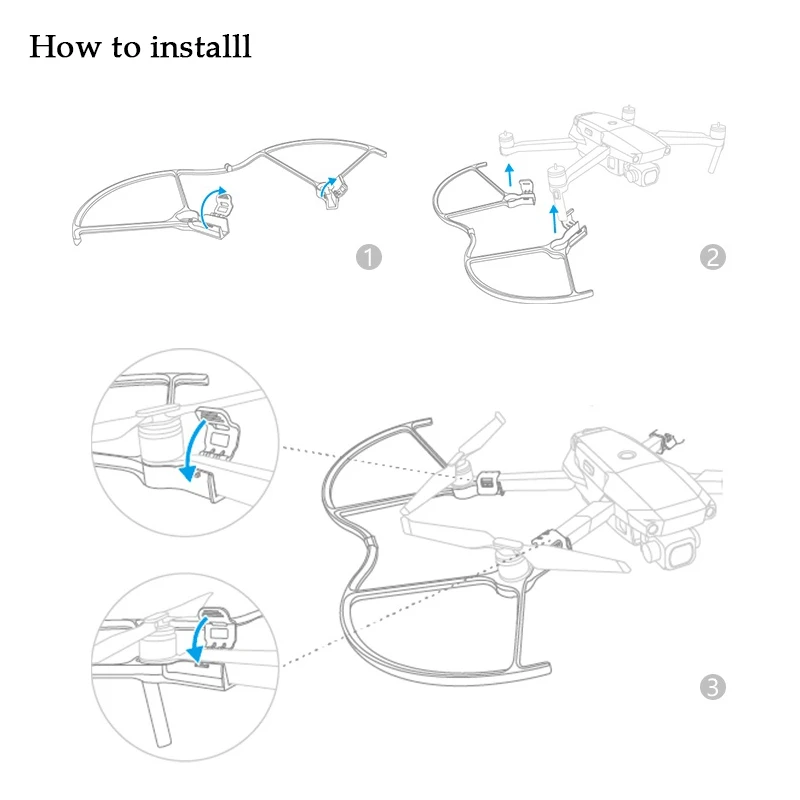 How to installl

1

2

3