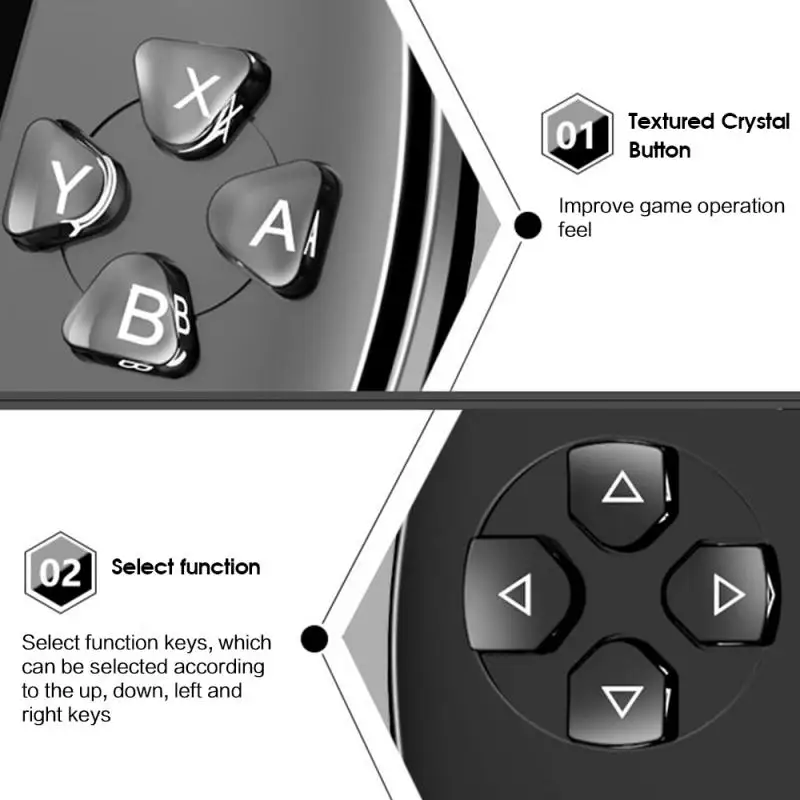 X
Y
A
B

01 Textured Crystal Button

Improve game operation feel

02 Select function

Select function keys, which can be selected according to the up, down, left and right keys