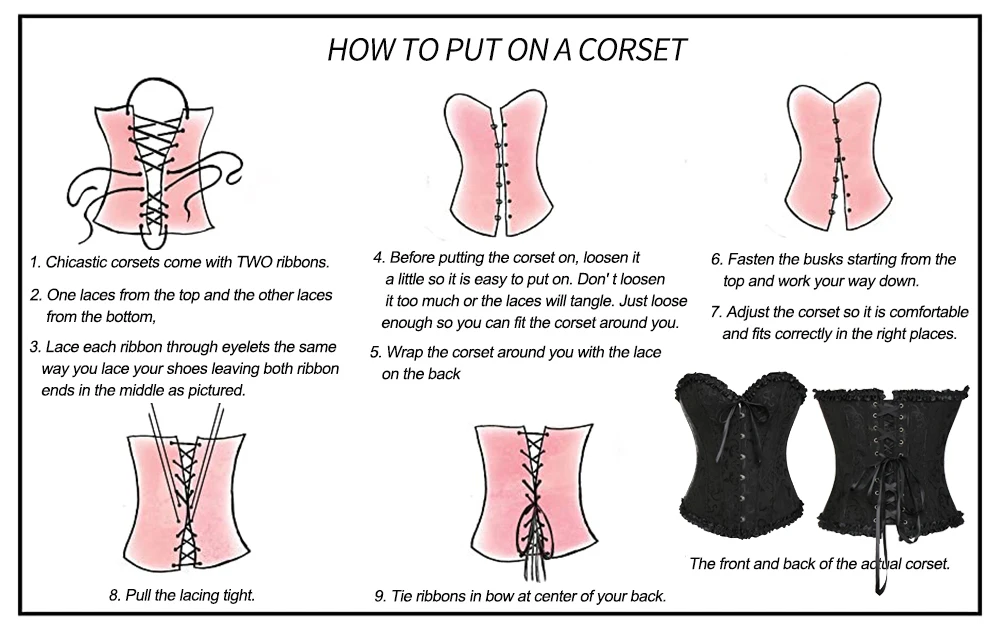 HOW TO PUT ON A CORSET

1. Chicastic corsets come with TWO ribbons.

2. One laces from the top and the other laces from the bottom,

3. Lace each ribbon through eyelets the same way you lace your shoes leaving both ribbon ends in the middle as pictured.

4. Before putting the corset on, loosen it a little so it is easy to put on. Don' t loosen it too much or the laces will tangle. Just loose enough so you can fit the corset around you.

5. Wrap the corset around you with the lace on the back

6. Fasten the busks starting from the top and work your way down.

7. Adjust the corset so it is comfortable and fits correctly in the right places.

8. Pull the lacing tight.

9. Tie ribbons in bow at center of your back.

The front and back of the actual corset.